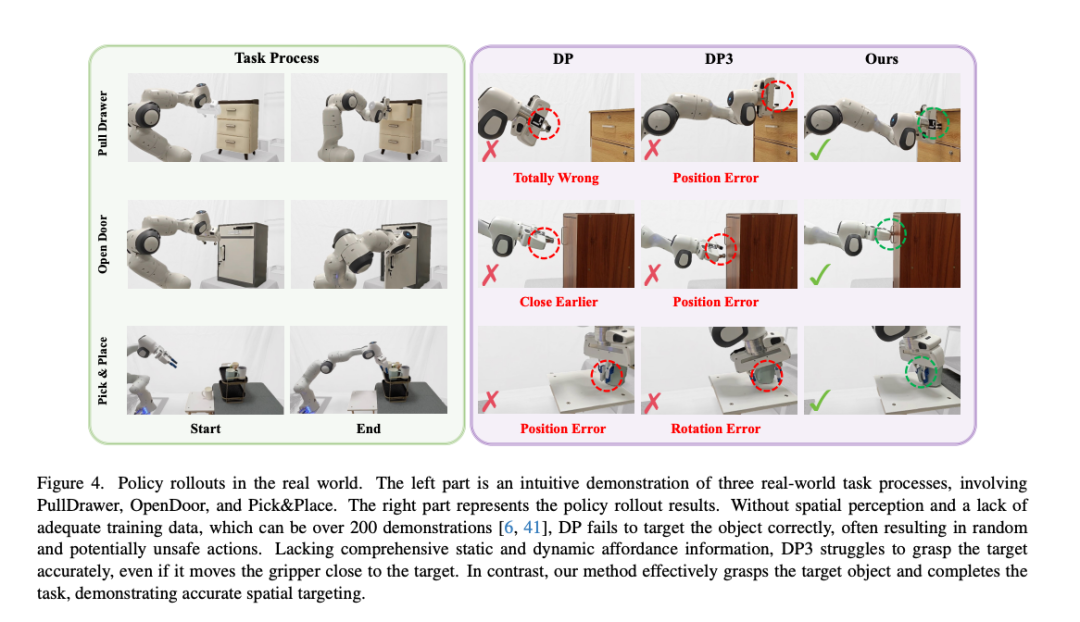 Task Process

Pull Drawer

Open Door

Pick & Place

Start

End

DP

DP3

Ours

Totally Wrong

Position Error

Close Earlier

Position Error

Position Error

Rotation Error

Figure 4. Policy rollouts in the real world. The left part is an intuitive demonstration of three real-world task processes, involving PullDrawer, OpenDoor, and Pick&Place. The right part represents the policy rollout results. Without spatial perception and a lack of adequate training data, which can be over 200 demonstrations [6, 41], DP fails to target the object correctly, often resulting in random and potentially unsafe actions. Lacking comprehensive static and dynamic affordance information, DP3 struggles to grasp the target accurately, even if it moves the gripper close to the target. In contrast, our method effectively grasps the target object and completes the task, demonstrating accurate spatial targeting.