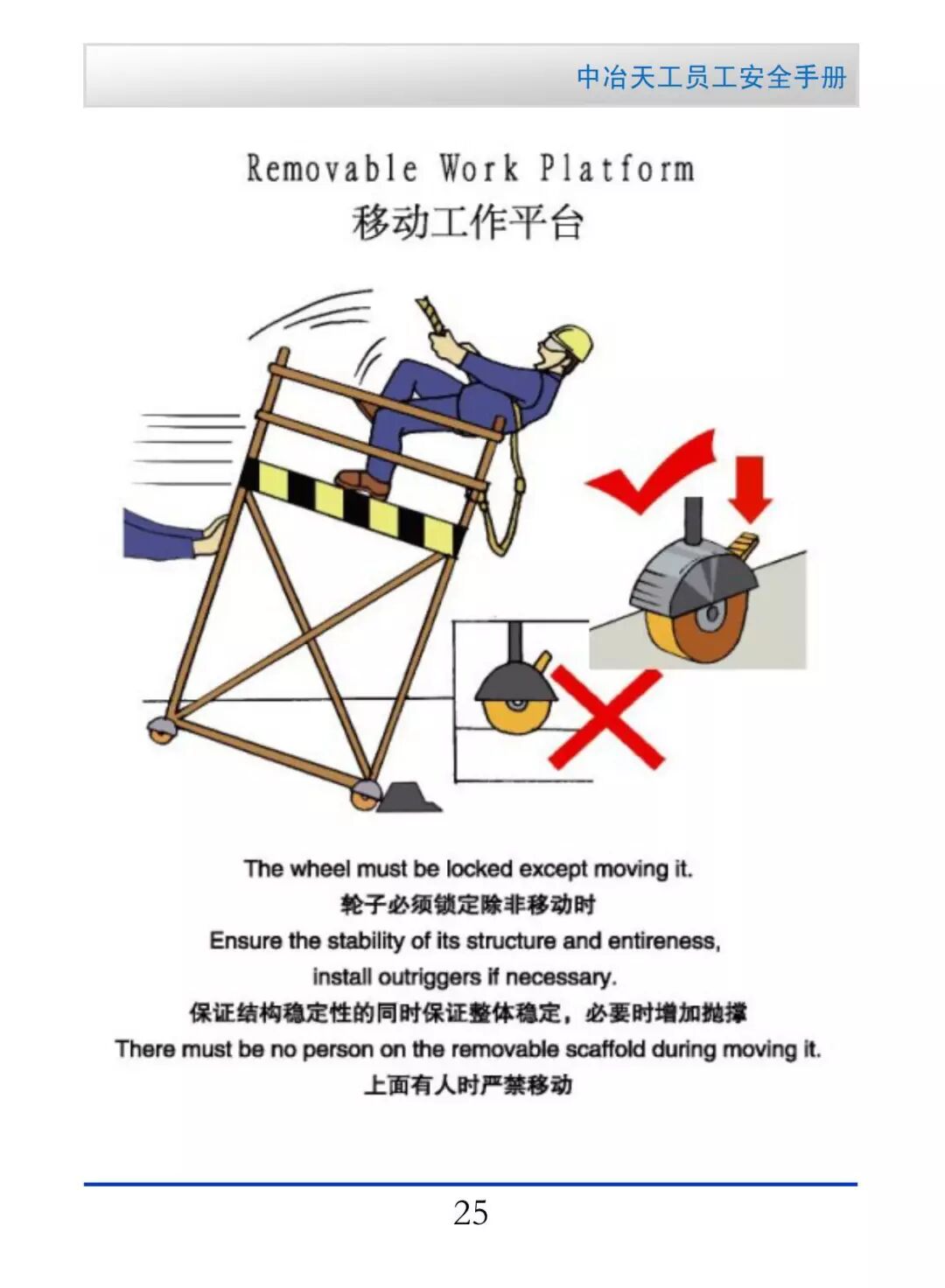 中冶天工员工安全手册

Removable Work Platform
移动工作平台

The wheel must be locked except moving it.
轮子必须锁定除非移动时
Ensure the stability of its structure and entireness, install outriggers if necessary.
保证结构稳定性的同时保证整体稳定，必要时增加抛撑
There must be no person on the removable scaffold during moving it.
上面有人时严禁移动

25