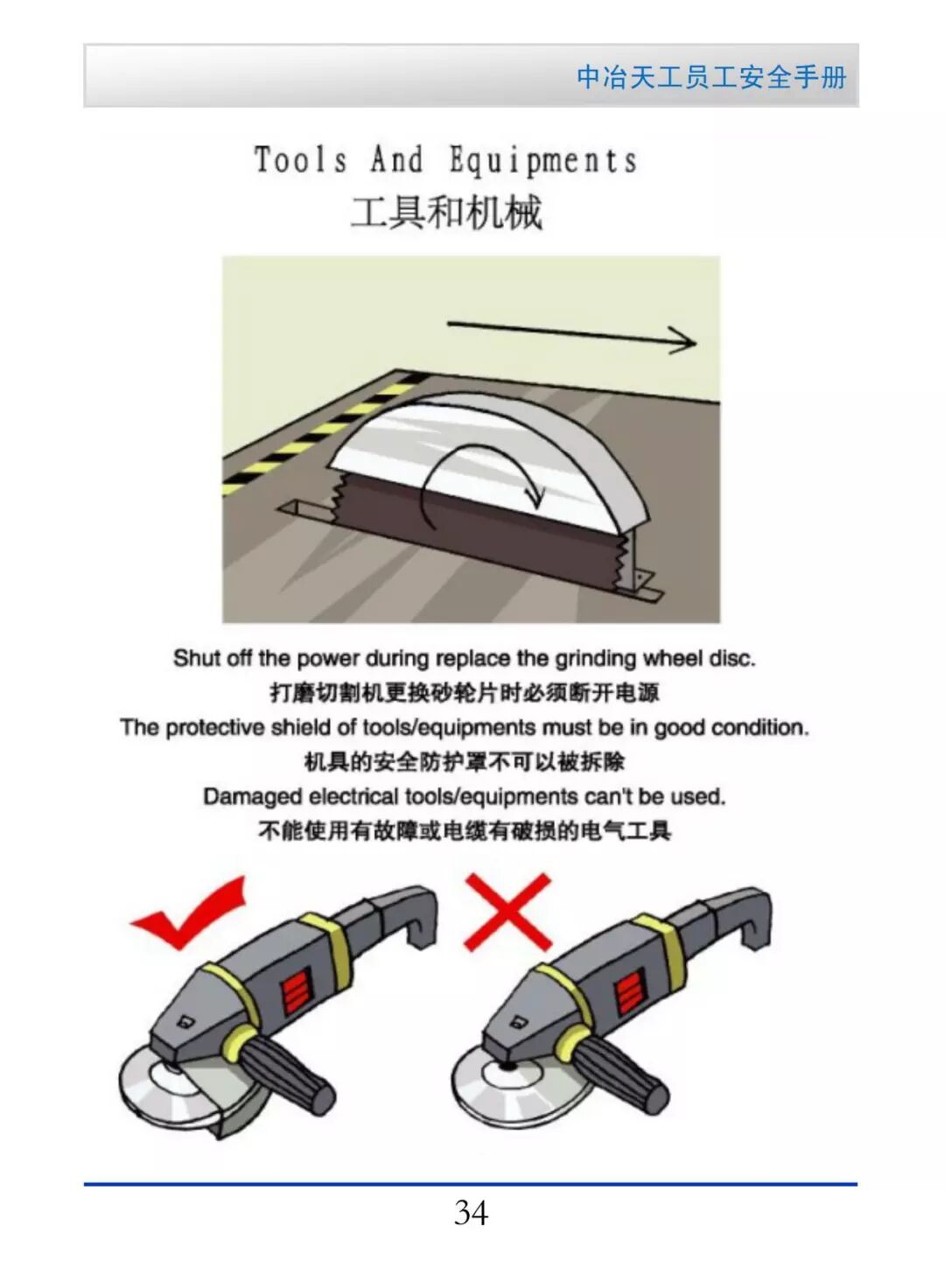 中冶天工员工安全手册

Tools And Equipments
工具和机械

Shut off the power during replace the grinding wheel disc.
打磨切割机更换砂轮片时必须断开电源
The protective shield of tools/equipments must be in good condition.
机具的安全防护罩不可以被拆除
Damaged electrical tools/equipments can't be used.
不能使用有故障或电缆有破损的电气工具

34