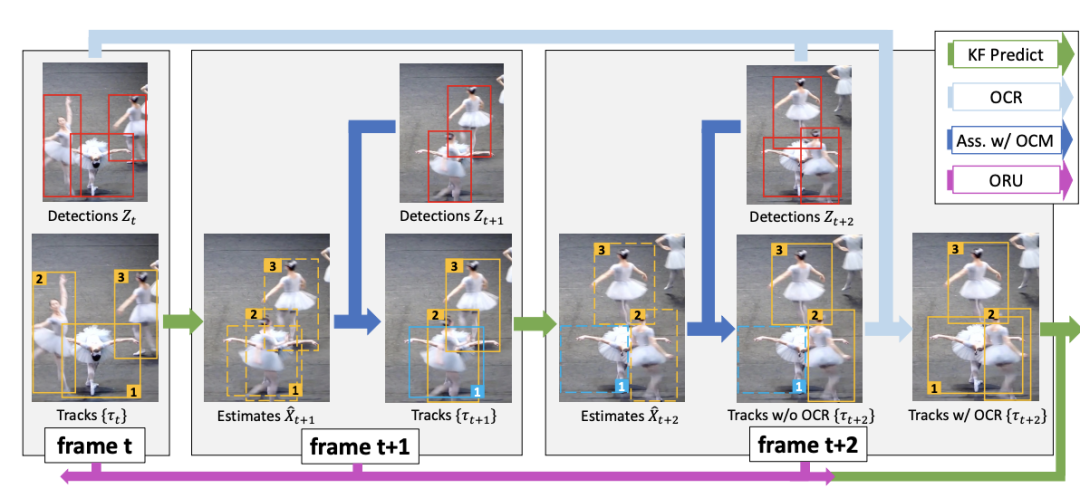 KF Predict

OCR

Ass. w/ OCM

ORU

Detections $Z_t$

2

3

1

Tracks $\{\tau_t\}$

frame t

3

2

1

Estimates $\hat{X}_{t+1}$

Detections $Z_{t+1}$

3

2

1

Tracks $\{\tau_{t+1}\}$

frame t+1

3

2

1

Estimates $\hat{X}_{t+2}$

Detections $Z_{t+2}$

3

2

1

Tracks w/o OCR $\{\tau_{t+2}\}$

frame t+2

3

2

1

Tracks w/ OCR $\{\tau_{t+2}\}$