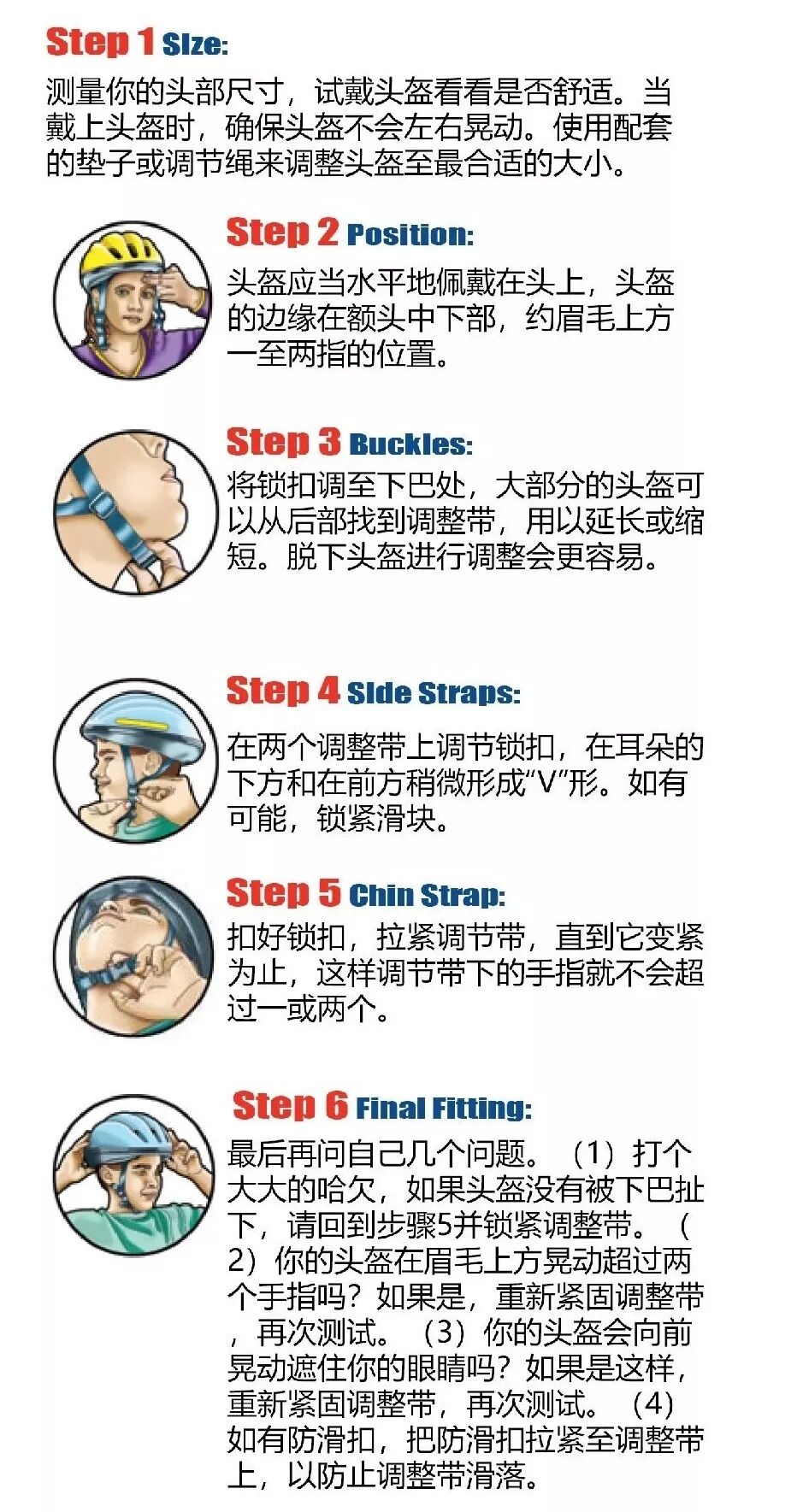 Step 1 Size:

测量你的头部尺寸，试戴头盔看看是否舒适。当戴上头盔时，确保头盔不会左右晃动。使用配套的垫子或调节绳来调整头盔至最合适的大小。

Step 2 Position:

头盔应当水平地佩戴在头上，头盔的边缘在额头中下部，约眉毛上方一至两指的位置。

Step 3 Buckles:

将锁扣调至下巴处，大部分的头盔可以从后部找到调整带，用以延长或缩短。脱下头盔进行调整会更容易。

Step 4 Side Straps:

在两个调整带上调节锁扣，在耳朵的下方和在前方稍微形成“V”形。如有可能，锁紧滑块。

Step 5 Chin Strap:

扣好锁扣，拉紧调节带，直到它变紧为止，这样调节带下的手指就不会超过一或两个。

Step 6 Final Fitting:

最后再问自己几个问题。（1）打个大大的哈欠，如果头盔没有被下巴扯下，请回到步骤5并锁紧调整带。（2）你的头盔在眉毛上方晃动超过两个手指吗？如果是，重新紧固调整带，再次测试。（3）你的头盔会向前晃动遮住你的眼睛吗？如果是这样，重新紧固调整带，再次测试。（4）如有防滑扣，把防滑扣拉紧至调整带上，以防止调整带滑落。