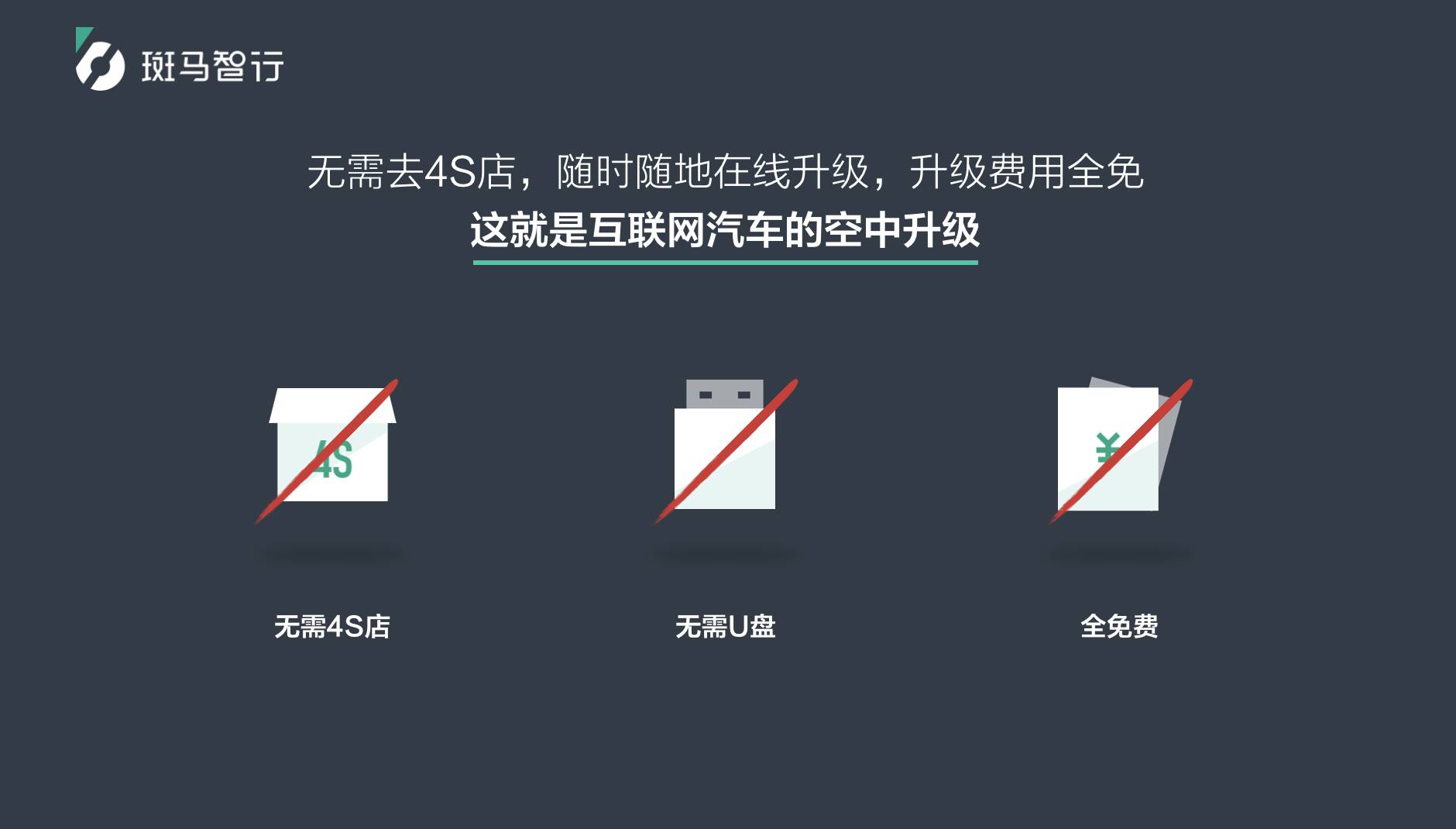 斑马智行

无需去4S店，随时随地在线升级，升级费用全免

这就是互联网汽车的空中升级

4S

¥

无需4S店

无需U盘

全免费