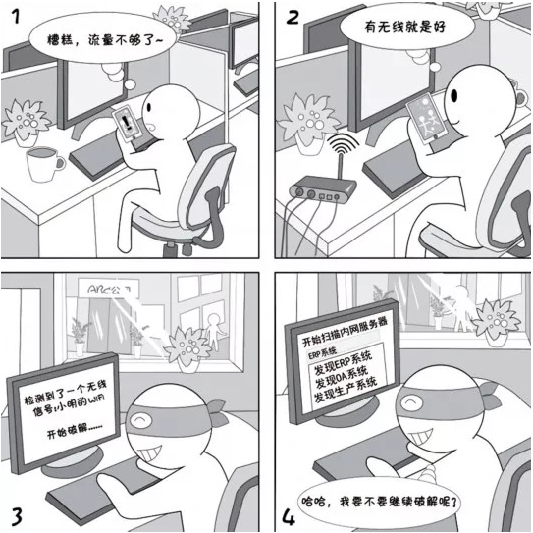 1

糟糕，流量不够了~

2

有无线就是好

ABC公司

检测到了一个无线信号:小明的WiFi

开始破解......

3

开始扫描内网服务器

ERP系统

发现ERP系统

发现OA系统

发现生产系统

哈哈，我要不要继续破解呢?

4