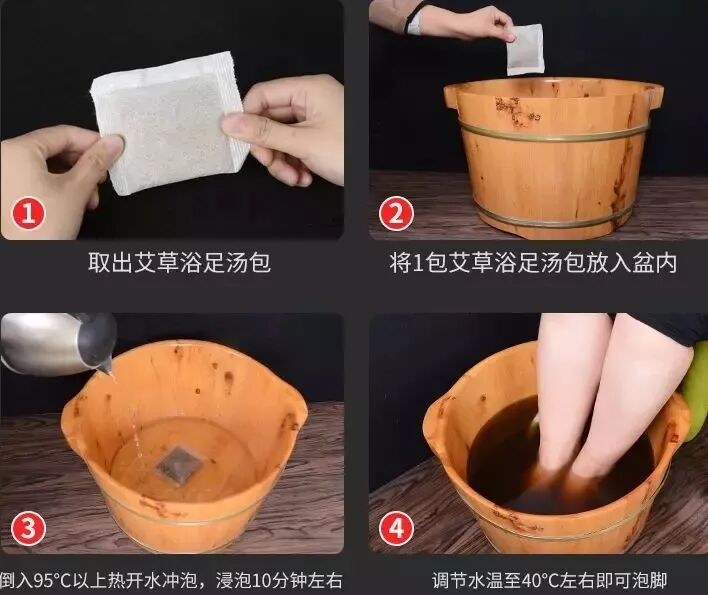 1

取出艾草浴足汤包

2

将1包艾草浴足汤包放入盆内

3

倒入95°C以上热开水冲泡，浸泡10分钟左右

4

调节水温至40°C左右即可泡脚