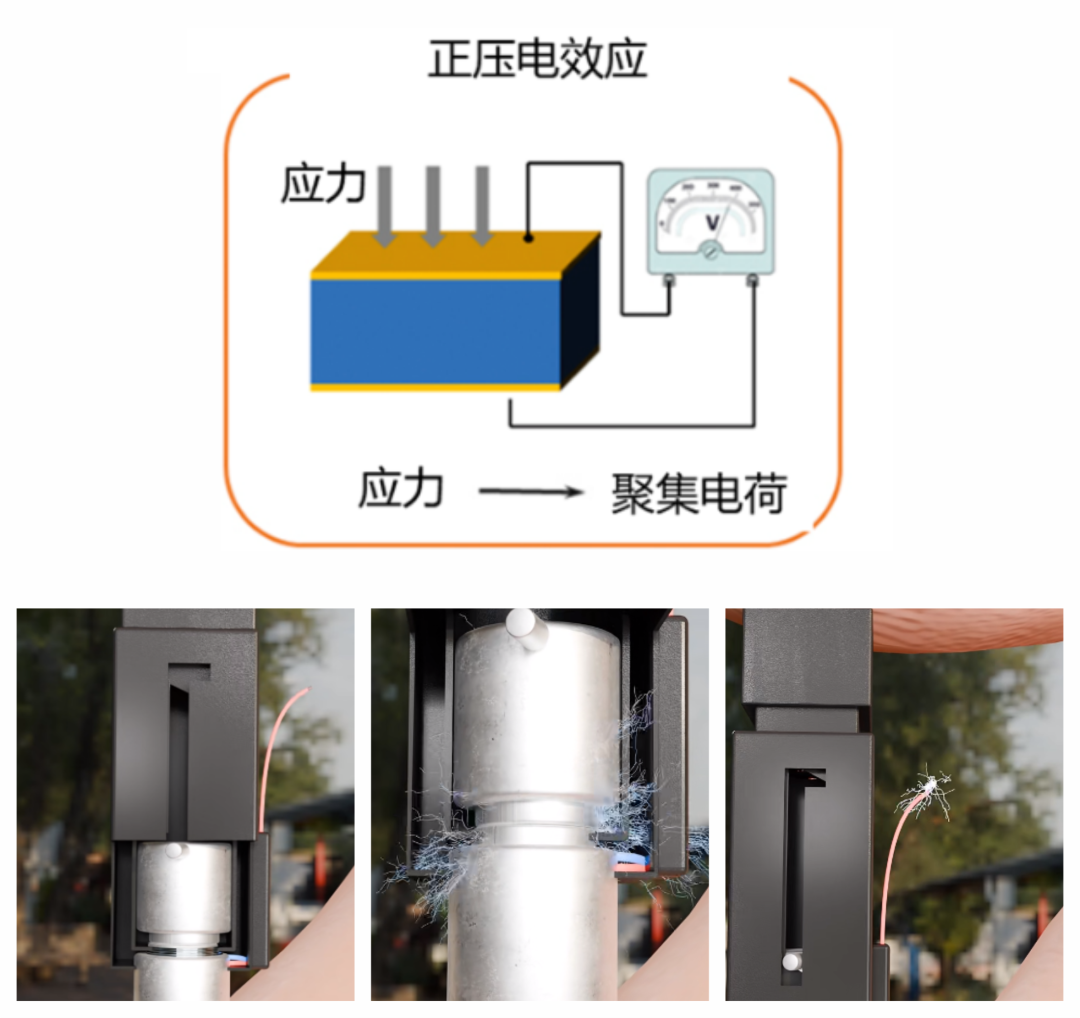 正压电效应

应力

V

应力 ⟶ 聚集电荷