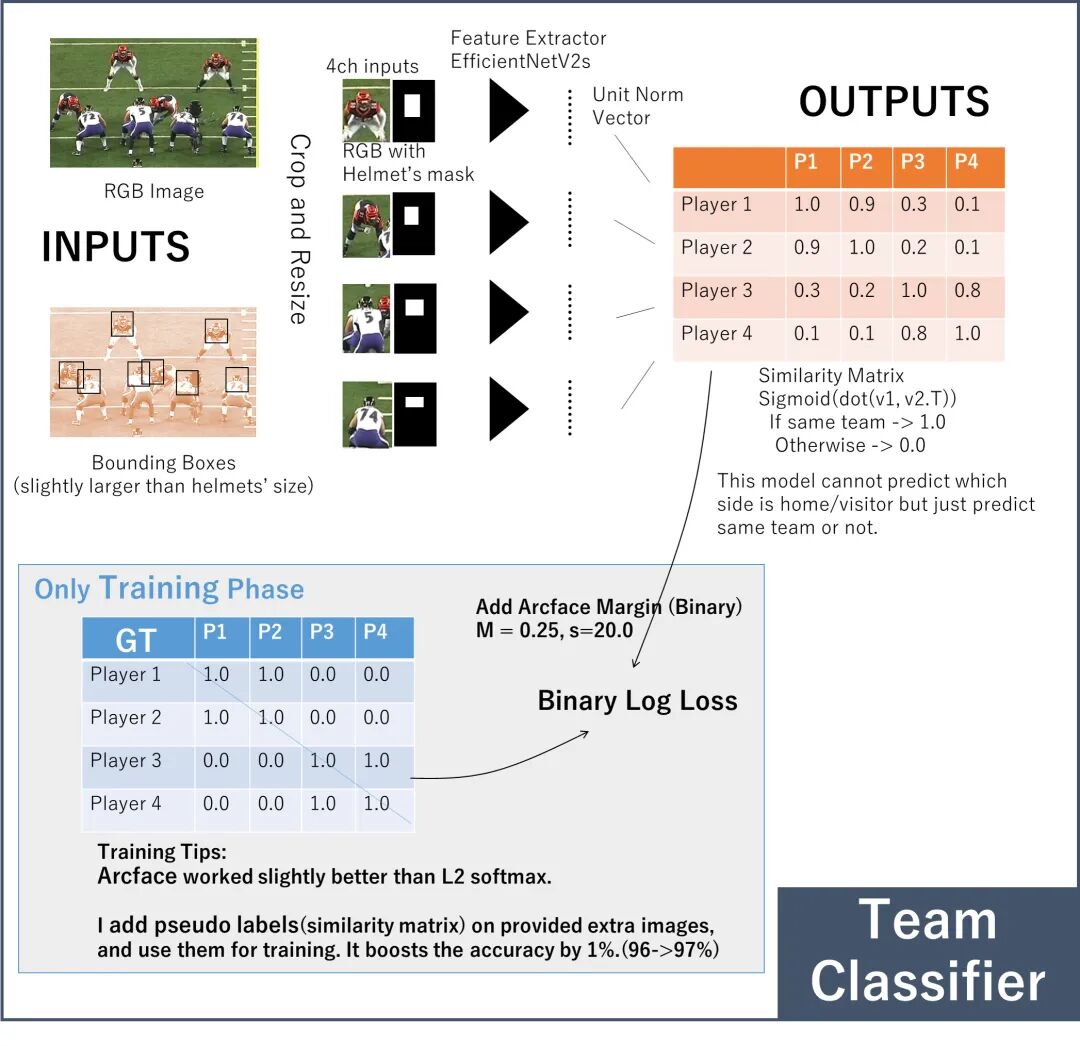 RGB Image

INPUTS

Bounding Boxes
(slightly larger than helmets' size)

Crop and Resize

4ch inputs

RGB with
Helmet's mask

Feature Extractor
EfficientNetV2s

Unit Norm
Vector

OUTPUTS

| | P1 | P2 | P3 | P4 |
|---|---|---|---|---|
| Player 1 | 1.0 | 0.9 | 0.3 | 0.1 |
| Player 2 | 0.9 | 1.0 | 0.2 | 0.1 |
| Player 3 | 0.3 | 0.2 | 1.0 | 0.8 |
| Player 4 | 0.1 | 0.1 | 0.8 | 1.0 |

Similarity Matrix
Sigmoid(dot(v1, v2.T))
If same team -> 1.0
Otherwise -> 0.0

This model cannot predict which side is home/visitor but just predict same team or not.

Only Training Phase

| GT | P1 | P2 | P3 | P4 |
|---|---|---|---|---|
| Player 1 | 1.0 | 1.0 | 0.0 | 0.0 |
| Player 2 | 1.0 | 1.0 | 0.0 | 0.0 |
| Player 3 | 0.0 | 0.0 | 1.0 | 1.0 |
| Player 4 | 0.0 | 0.0 | 1.0 | 1.0 |

Add Arcface Margin (Binary)
M = 0.25, s=20.0

Binary Log Loss

Training Tips:
Arcface worked slightly better than L2 softmax.

I add pseudo labels(similarity matrix) on provided extra images, and use them for training. It boosts the accuracy by 1%.(96->97%)

Team Classifier