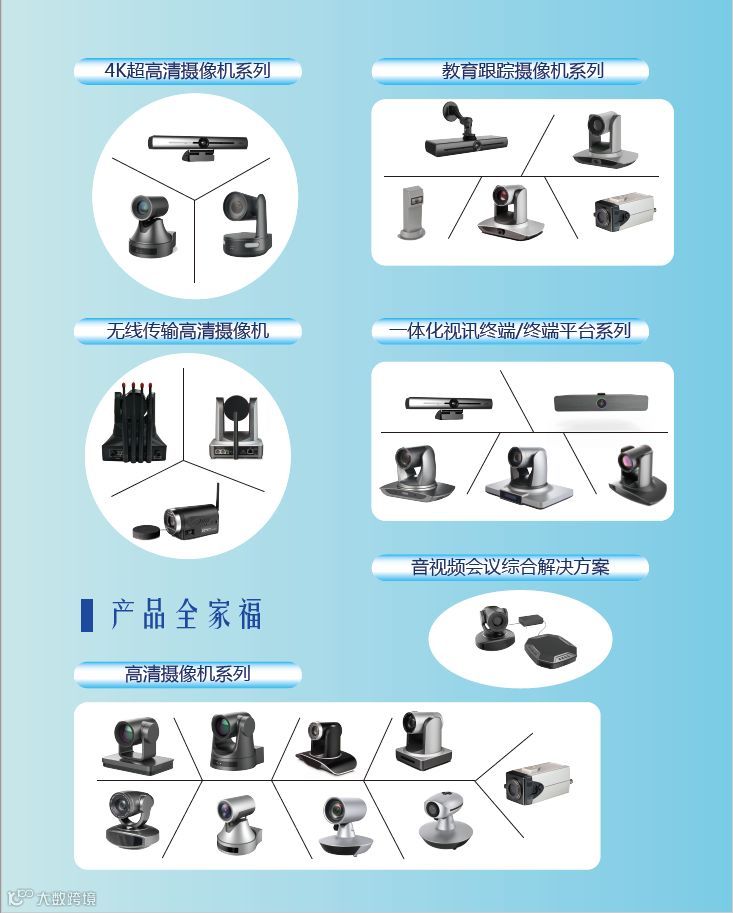 4K超高清摄像机系列

教育跟踪摄像机系列

无线传输高清摄像机

一体化视讯终端/终端平台系列

音视频会议综合解决方案

产品全家福

高清摄像机系列

大数跨境