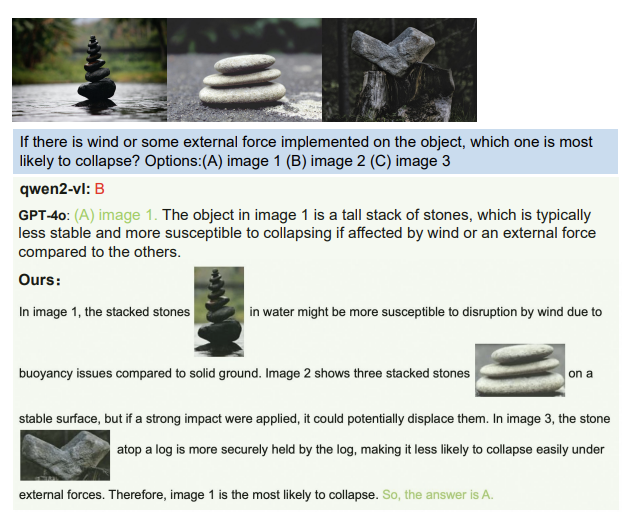 If there is wind or some external force implemented on the object, which one is most likely to collapse? Options:(A) image 1 (B) image 2 (C) image 3

qwen2-vl: B

GPT-4o: (A) image 1. The object in image 1 is a tall stack of stones, which is typically less stable and more susceptible to collapsing if affected by wind or an external force compared to the others.

Ours:

In image 1, the stacked stones in water might be more susceptible to disruption by wind due to buoyancy issues compared to solid ground. Image 2 shows three stacked stones on a stable surface, but if a strong impact were applied, it could potentially displace them. In image 3, the stone atop a log is more securely held by the log, making it less likely to collapse easily under external forces. Therefore, image 1 is the most likely to collapse. So, the answer is A.