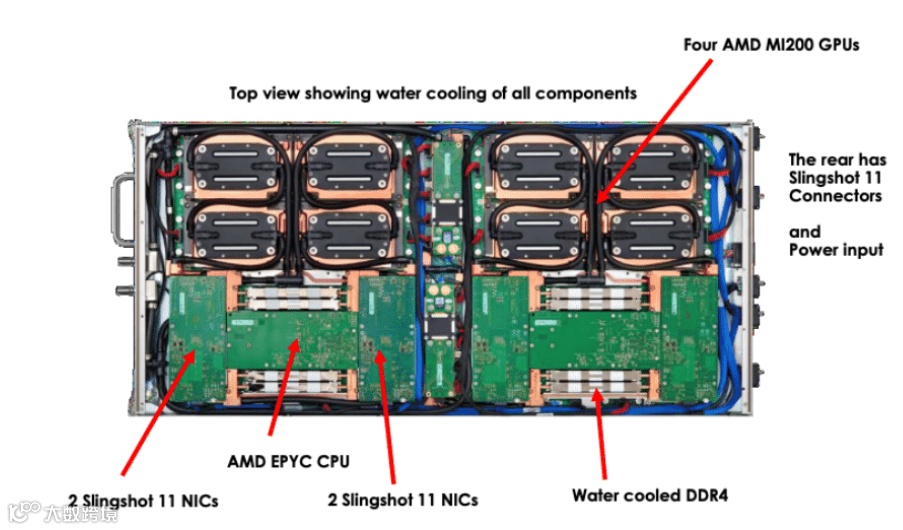 Four AMD MI200 GPUs

Top view showing water cooling of all components

The rear has Slingshot 11 Connectors

and Power input

AMD EPYC CPU

2 Slingshot 11 NICs

2 Slingshot 11 NICs

Water cooled DDR4

大数跨境