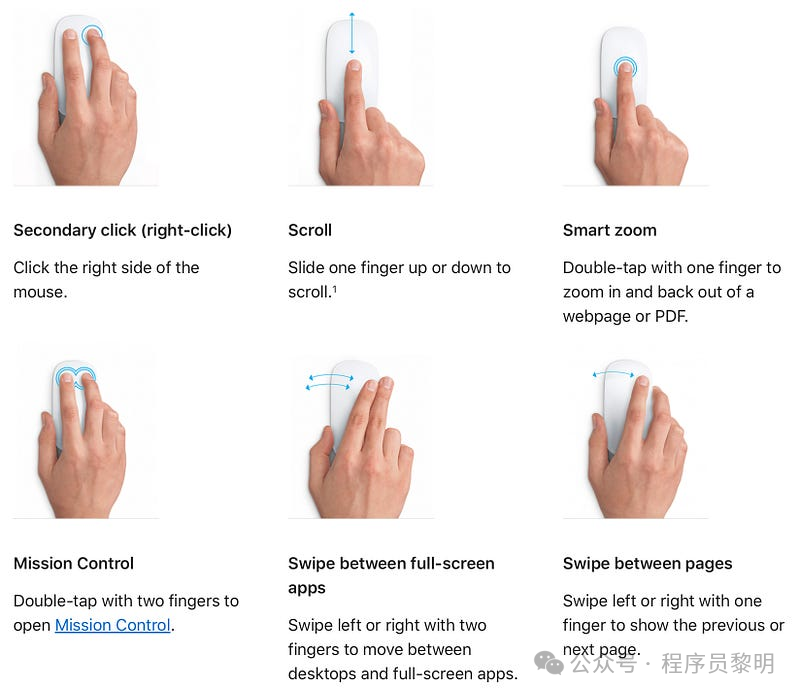 Secondary click (right-click)

Click the right side of the mouse.

Scroll

Slide one finger up or down to scroll.$^1$

Smart zoom

Double-tap with one finger to zoom in and back out of a webpage or PDF.

Mission Control

Double-tap with two fingers to open Mission Control.

Swipe between full-screen apps

Swipe left or right with two fingers to move between desktops and full-screen apps.

Swipe between pages

Swipe left or right with one finger to show the previous or next page.

公众号 · 程序员黎明