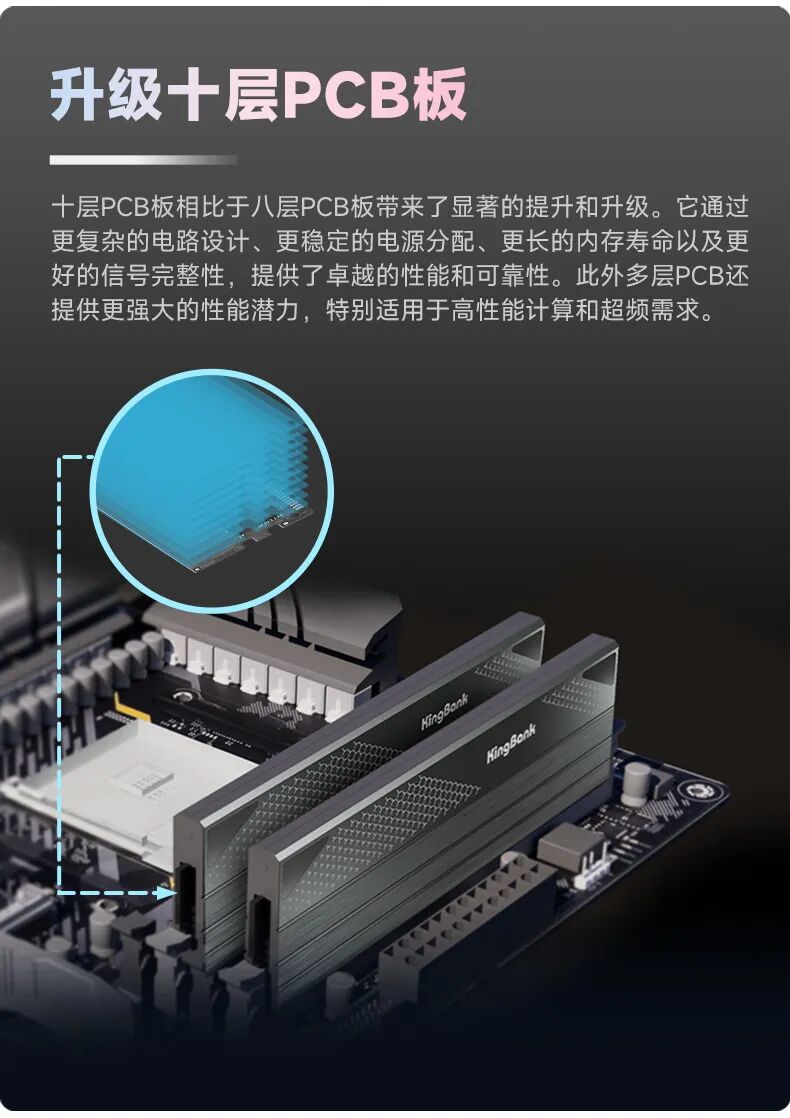 升级十层PCB板

十层PCB板相比于八层PCB板带来了显著的提升和升级。它通过更复杂的电路设计、更稳定的电源分配、更长的内存寿命以及更好的信号完整性，提供了卓越的性能和可靠性。此外多层PCB还提供更强大的性能潜力，特别适用于高性能计算和超频需求。

KingBank
KingBank