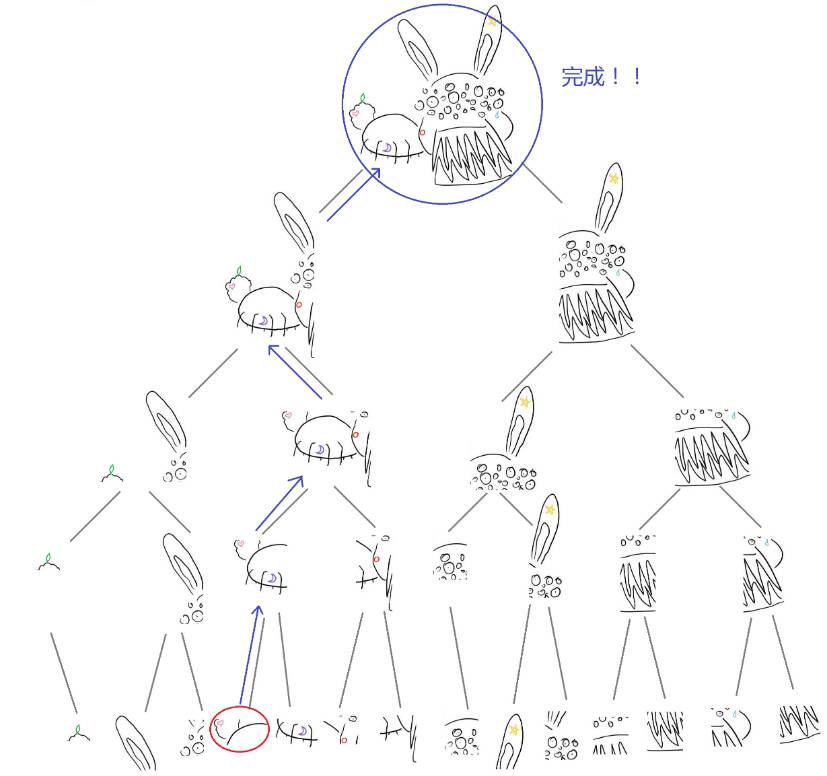 完成！！