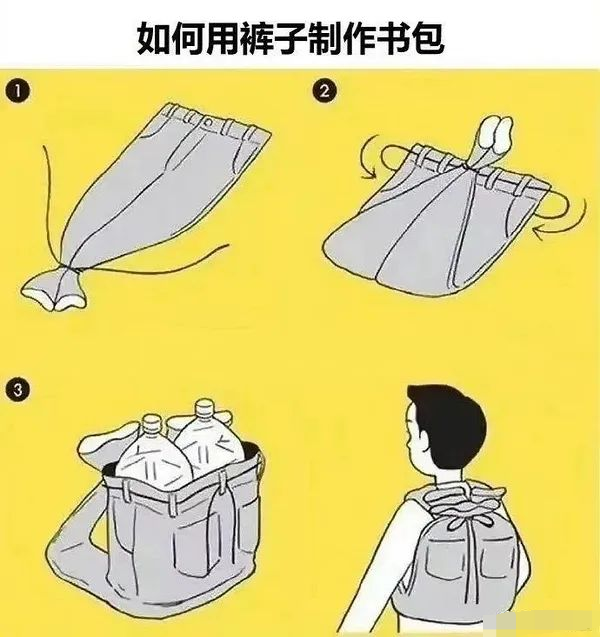 如何用裤子制作书包

1

2

3