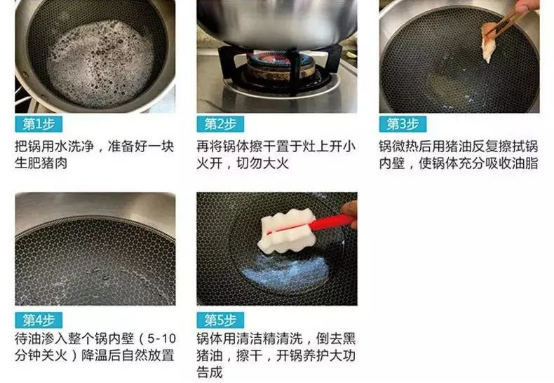 第1步
把锅用水洗净，准备好一块生肥猪肉

第2步
再将锅体擦干置于灶上开小火开，切勿大火

第3步
锅微热后用猪油反复擦拭锅内壁，使锅体充分吸收油脂

第4步
待油渗入整个锅内壁（5-10分钟关火）降温后自然放置

第5步
锅体用清洁精清洗，倒去黑猪油，擦干，开锅养护大功告成