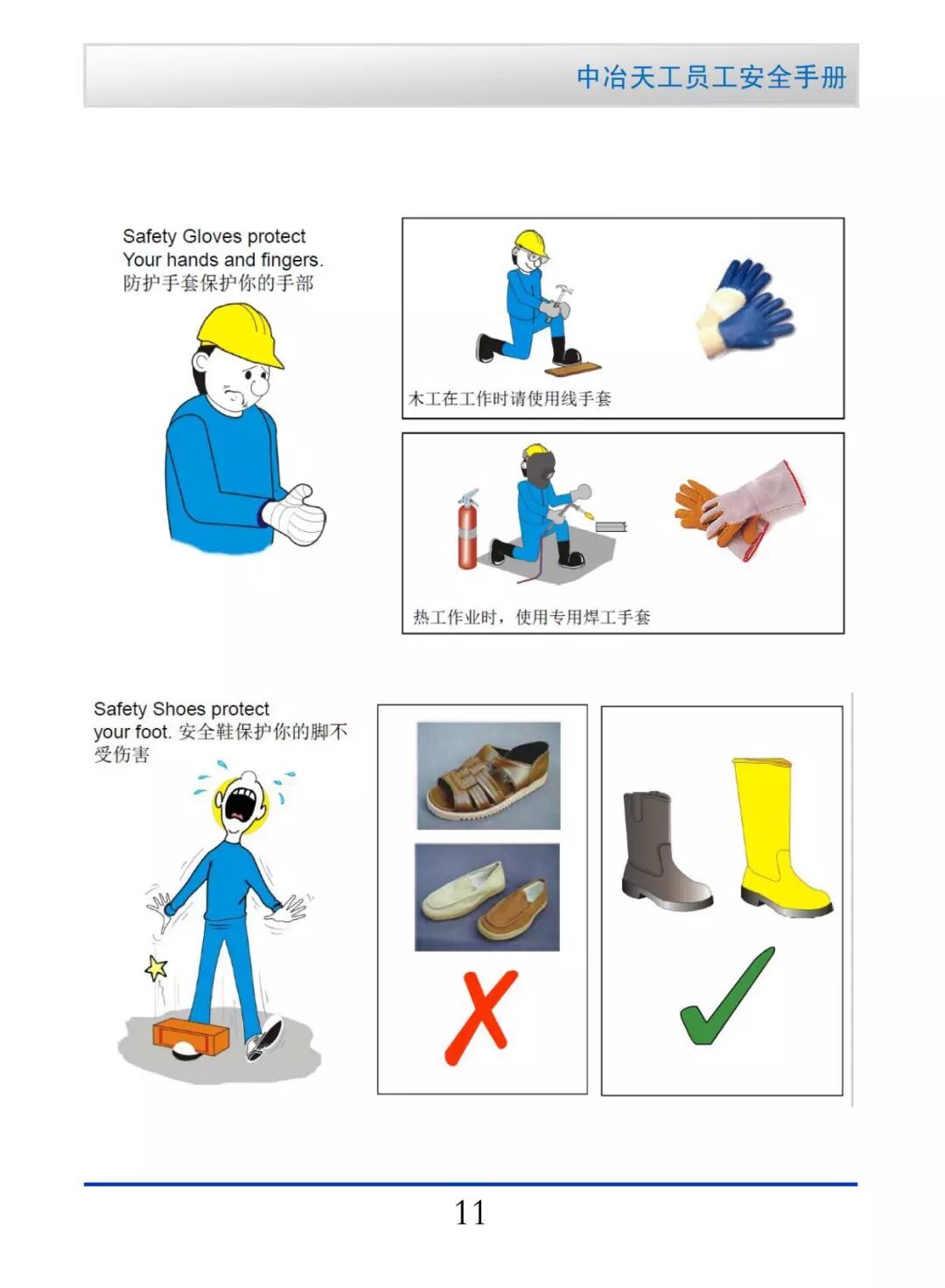 中冶天工员工安全手册

Safety Gloves protect Your hands and fingers. 防护手套保护你的手部

木工在工作时请使用线手套

热工作业时，使用专用焊工手套

Safety Shoes protect your foot. 安全鞋保护你的脚不受伤害

11