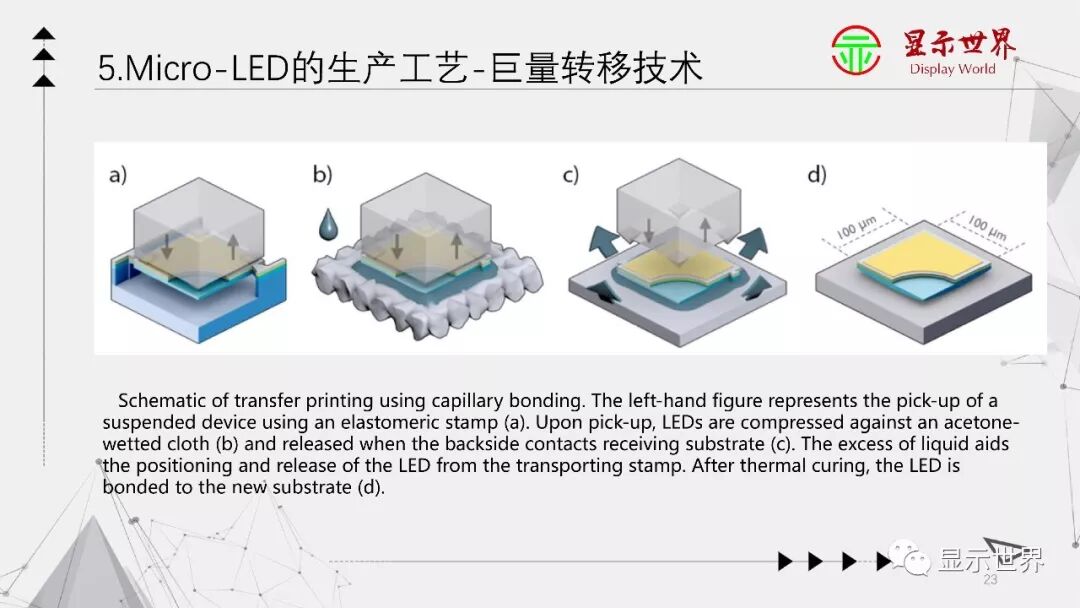 5.Micro-LED的生产工艺-巨量转移技术

显示世界
Display World

a)

b)

c)

d)

100 μm

100 μm

Schematic of transfer printing using capillary bonding. The left-hand figure represents the pick-up of a suspended device using an elastomeric stamp (a). Upon pick-up, LEDs are compressed against an acetone-wetted cloth (b) and released when the backside contacts receiving substrate (c). The excess of liquid aids the positioning and release of the LED from the transporting stamp. After thermal curing, the LED is bonded to the new substrate (d).

显示世界

23