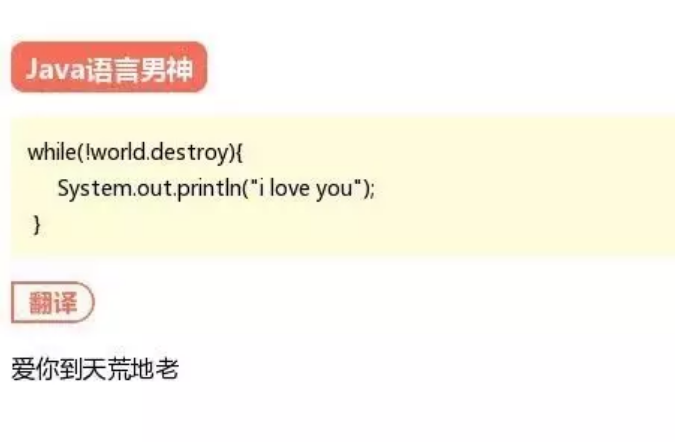 Java语言男神

while(!world.destroy){
System.out.println("i love you");
}

翻译

爱你到天荒地老