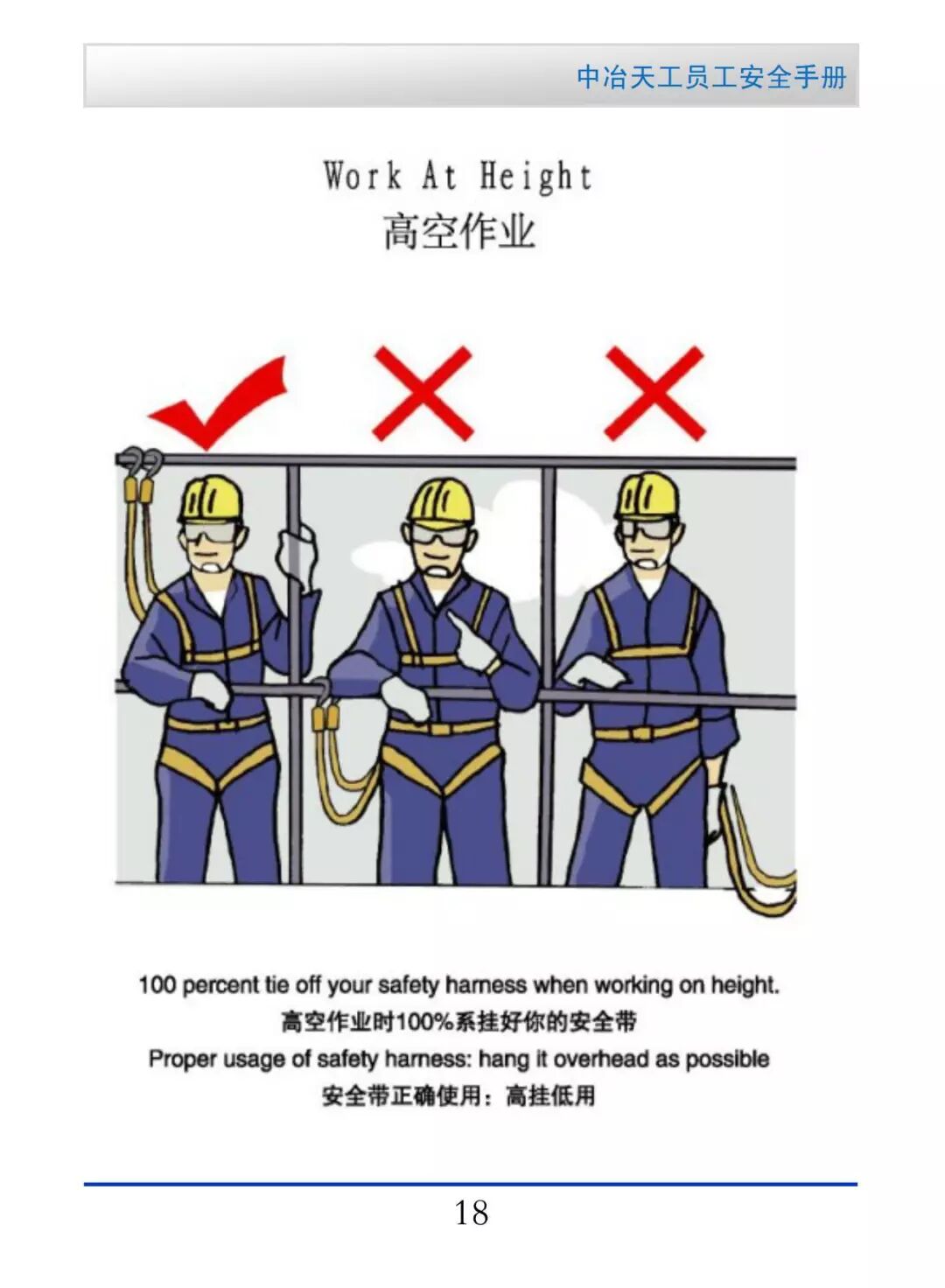 中冶天工员工安全手册

Work At Height
高空作业

100 percent tie off your safety harness when working on height.
高空作业时100%系挂好你的安全带
Proper usage of safety harness: hang it overhead as possible
安全带正确使用：高挂低用

18