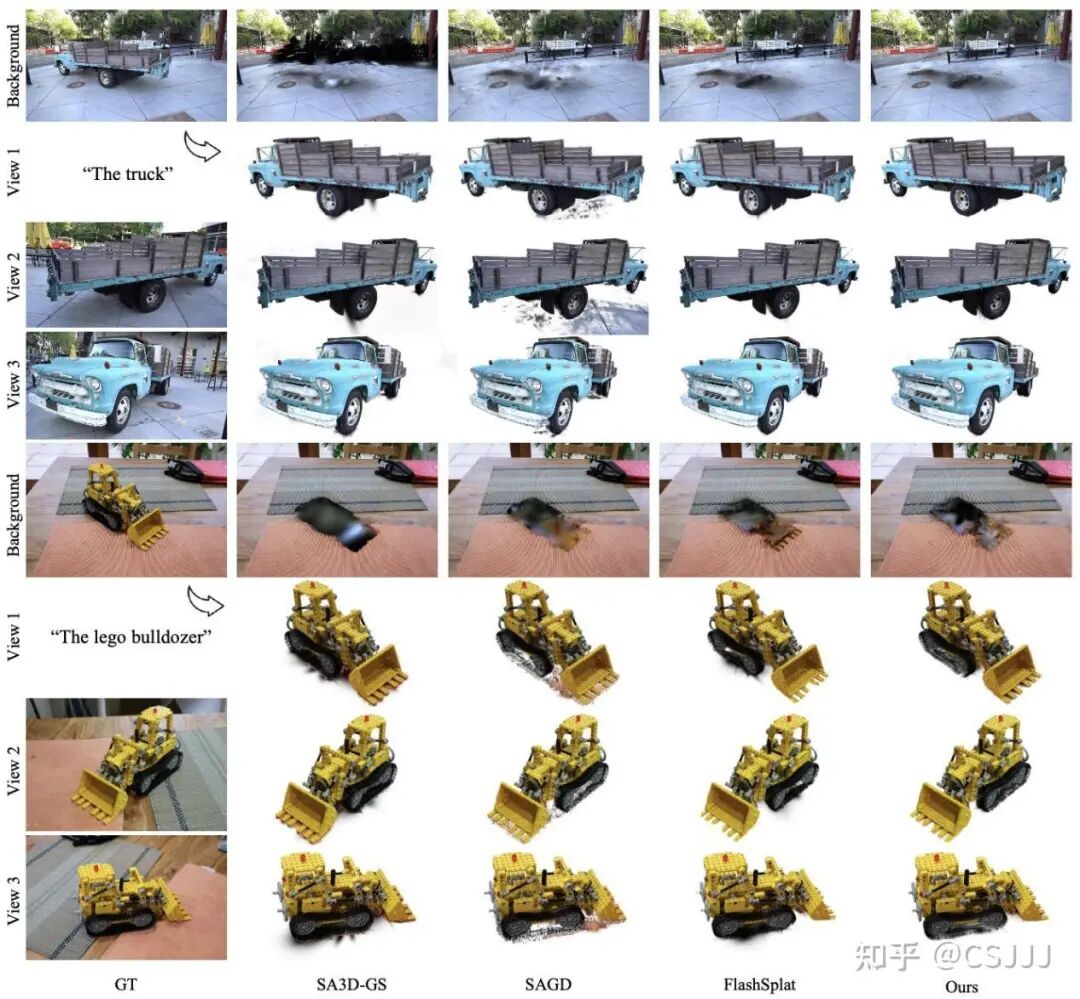 Background
View 1
"The truck"
View 2
View 3
Background
View 1
"The lego bulldozer"
View 2
View 3
GT
SA3D-GS
SAGD
FlashSplat
Ours
知乎 @CSJJJ