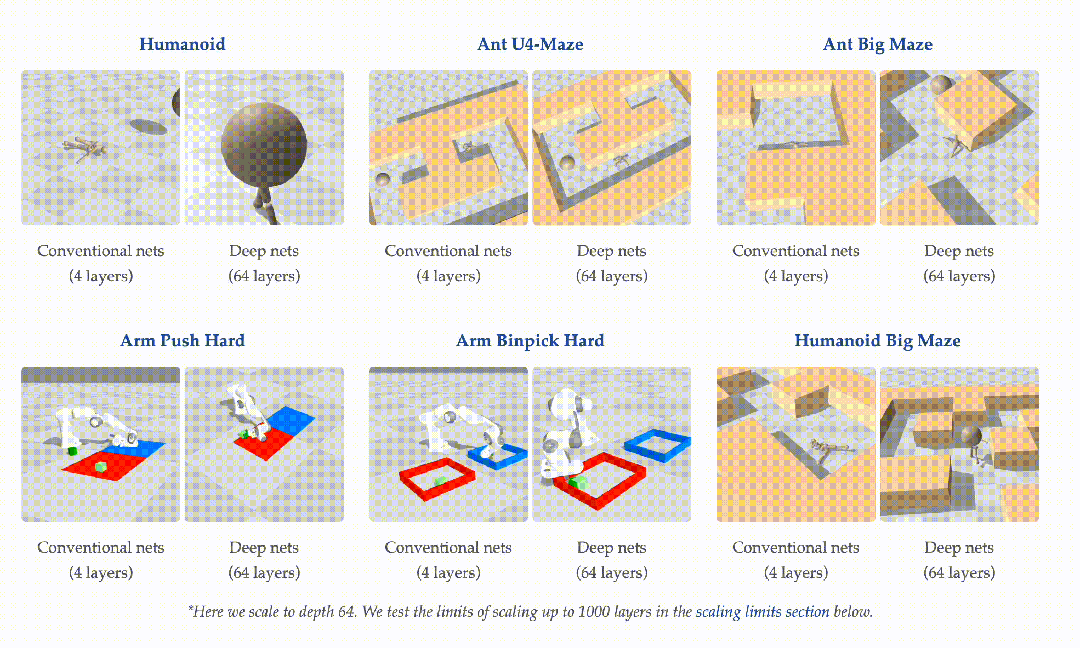 Humanoid

Conventional nets
(4 layers)

Deep nets
(64 layers)

Ant U4-Maze

Conventional nets
(4 layers)

Deep nets
(64 layers)

Ant Big Maze

Conventional nets
(4 layers)

Deep nets
(64 layers)

Arm Push Hard

Conventional nets
(4 layers)

Deep nets
(64 layers)

Arm Binpick Hard

Conventional nets
(4 layers)

Deep nets
(64 layers)

Humanoid Big Maze

Conventional nets
(4 layers)

Deep nets
(64 layers)

*Here we scale to depth 64. We test the limits of scaling up to 1000 layers in the scaling limits section below.