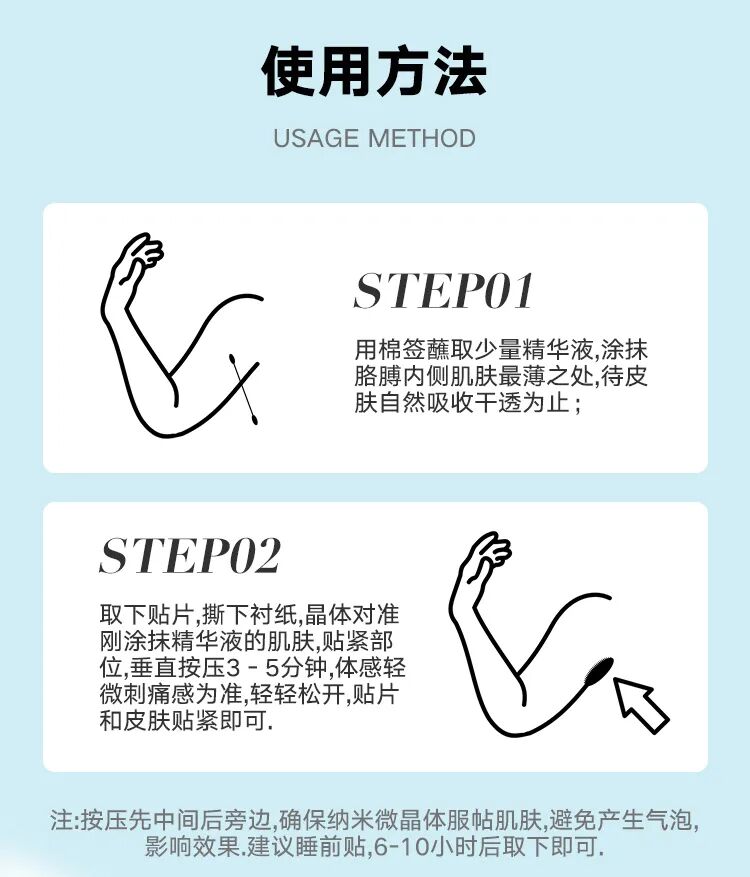 使用方法

USAGE METHOD

STEP01

用棉签蘸取少量精华液,涂抹胳膊内侧肌肤最薄之处,待皮肤自然吸收干透为止;

STEP02

取下贴片,撕下衬纸,晶体对准刚涂抹精华液的肌肤,贴紧部位,垂直按压3 - 5分钟,体感轻微刺痛感为准,轻轻松开,贴片和皮肤贴紧即可.

注:按压先中间后旁边,确保纳米微晶体服帖肌肤,避免产生气泡,影响效果.建议睡前贴,6-10小时后取下即可.