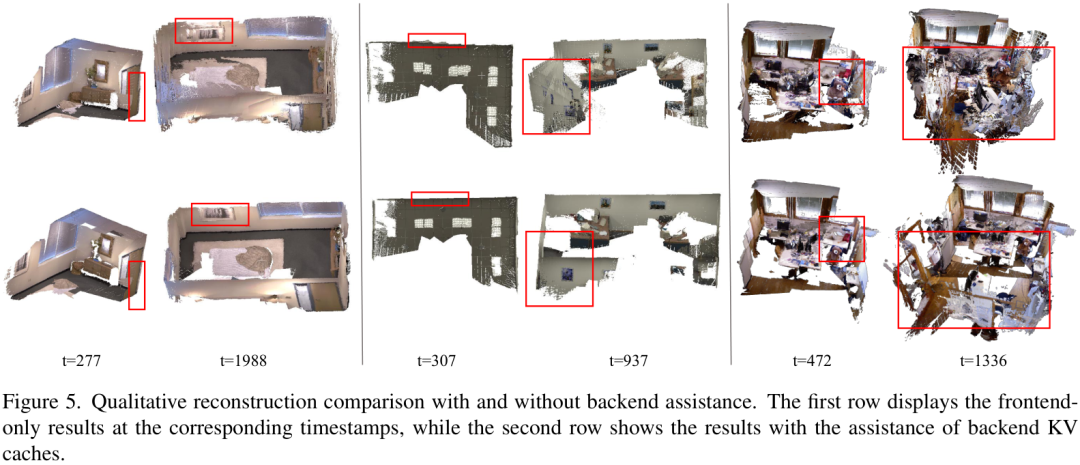 t=277 t=1988 t=307 t=937 t=472 t=1336

Figure 5. Qualitative reconstruction comparison with and without backend assistance. The first row displays the frontend-only results at the corresponding timestamps, while the second row shows the results with the assistance of backend KV caches.