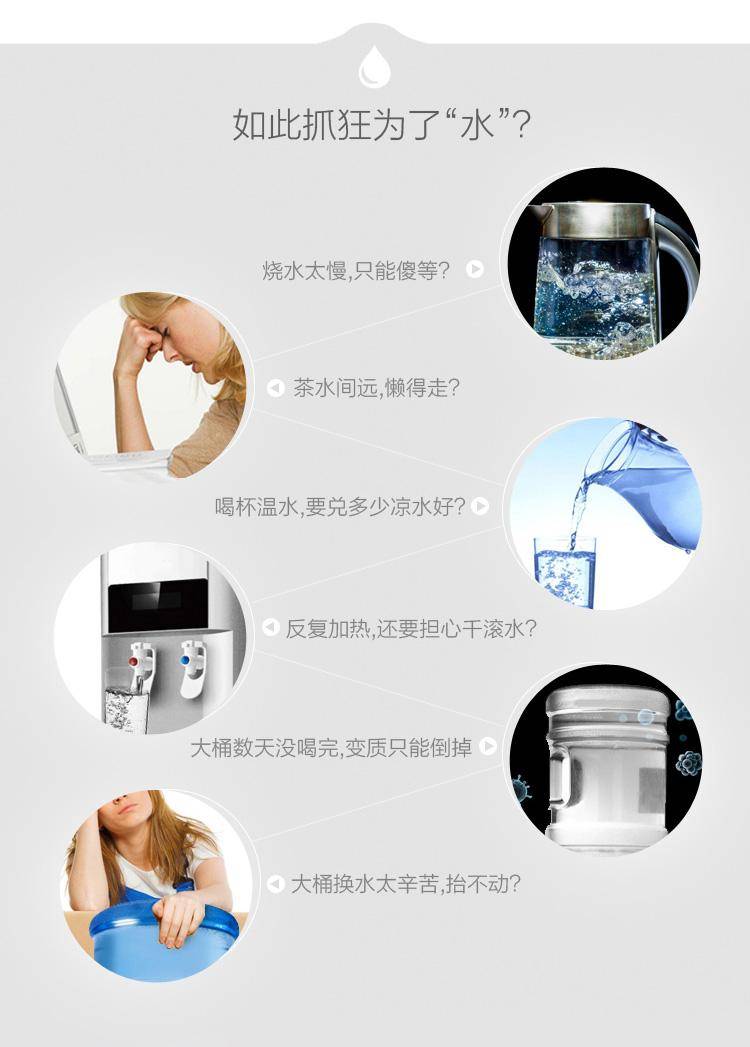 如此抓狂为了“水”?

烧水太慢,只能傻等?

茶水间远,懒得走?

喝杯温水,要兑多少凉水好?

反复加热,还要担心千滚水?

大桶数天没喝完,变质只能倒掉

大桶换水太辛苦,抬不动?