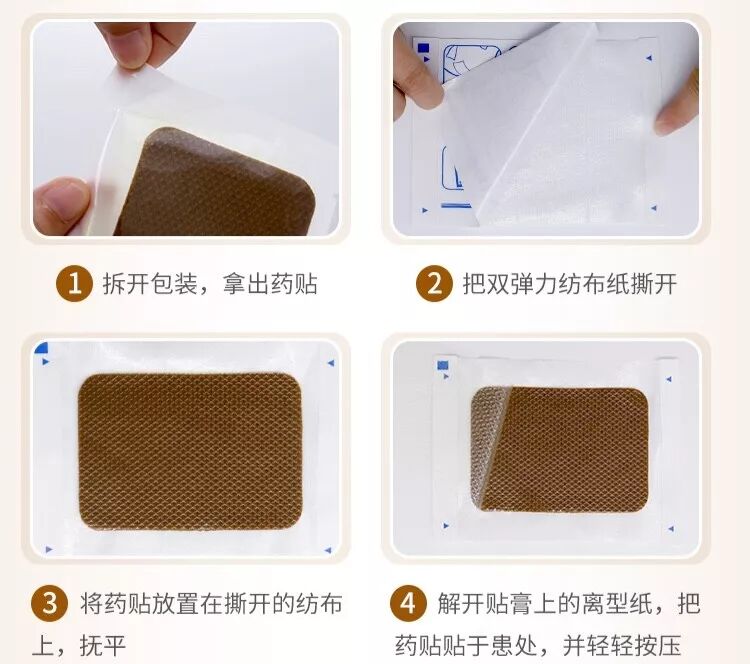 1 拆开包装，拿出药贴

2 把双弹力纺布纸撕开

3 将药贴放置在撕开的纺布上，抚平

4 解开贴膏上的离型纸，把药贴贴于患处，并轻轻按压