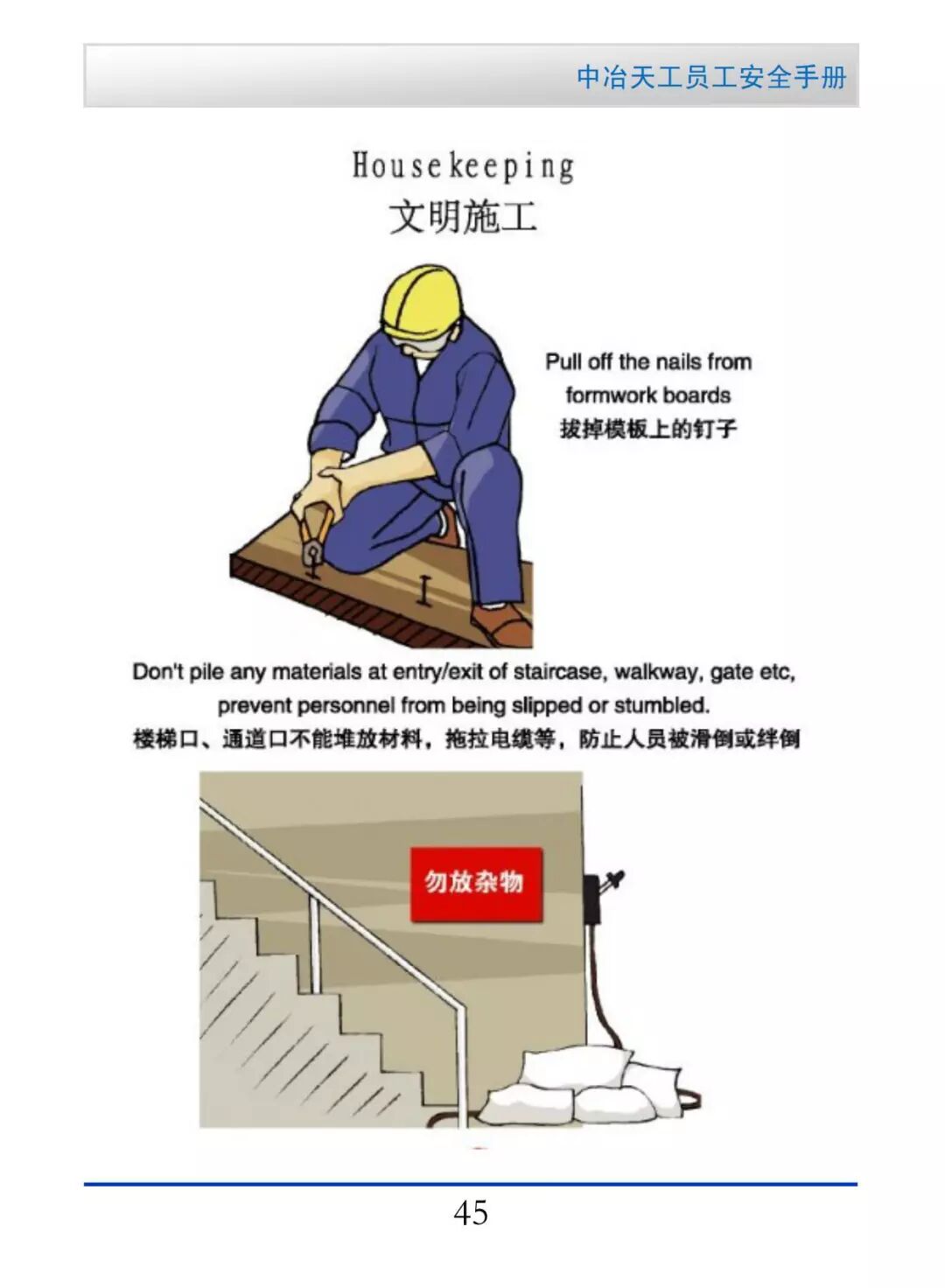 中冶天工员工安全手册

Housekeeping
文明施工

Pull off the nails from formwork boards
拔掉模板上的钉子

Don't pile any materials at entry/exit of staircase, walkway, gate etc, prevent personnel from being slipped or stumbled.
楼梯口、通道口不能堆放材料，拖拉电缆等，防止人员被滑倒或绊倒

勿放杂物

45