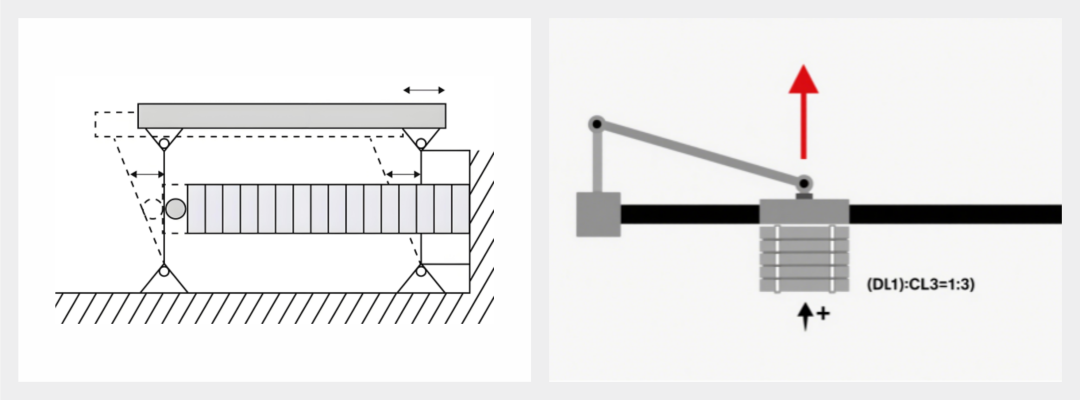 (DL1):CL3=1:3)

+