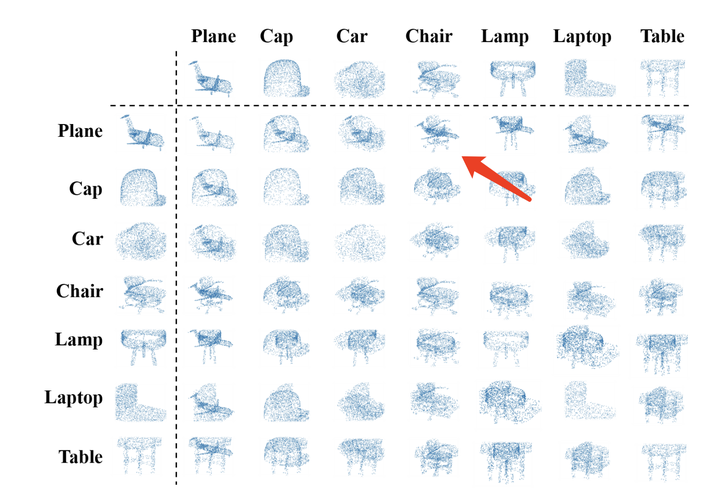 Plane Cap Car Chair Lamp Laptop Table

Plane

Cap

Car

Chair

Lamp

Laptop

Table