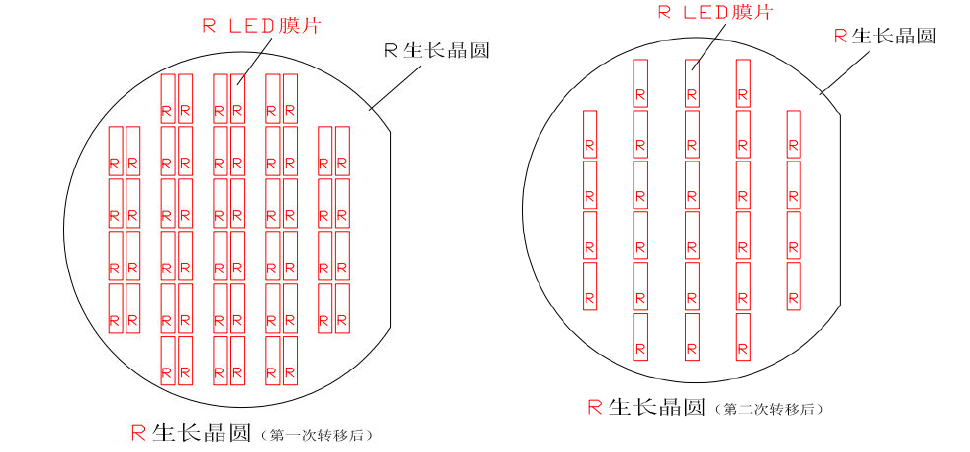 R LED膜片

R生长晶圆

R R R R R R
R R R R R R R R R R
R R R R R R R R R R
R R R R R R R R R R
R R R R R R R R R R
R R R R R R

R生长晶圆（第一次转移后）

R LED膜片

R生长晶圆

R R R
R R R R R
R R R R R
R R R R R
R R R R R
R R R

R生长晶圆（第二次转移后）