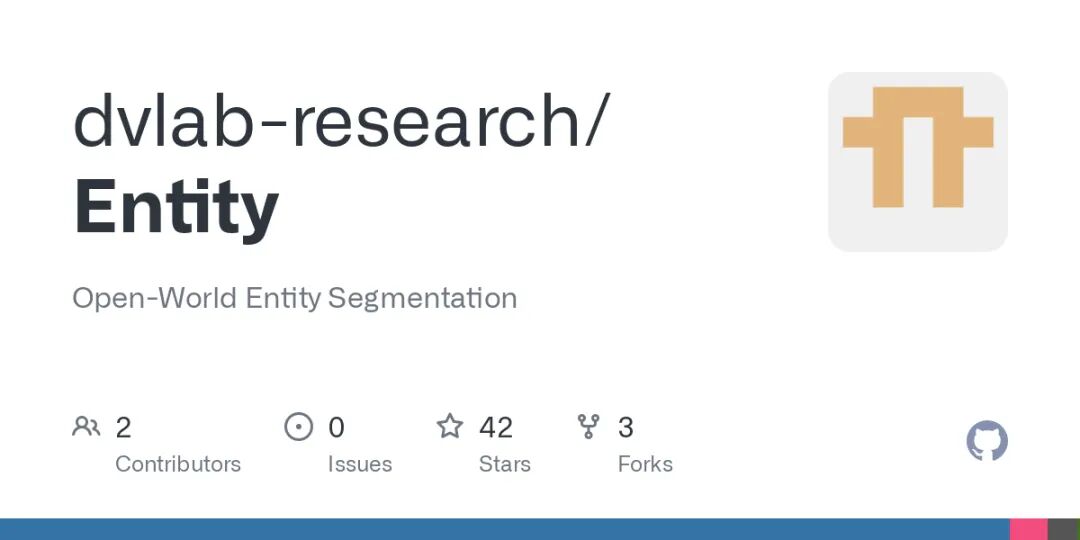 dvlab-research/
Entity

Open-World Entity Segmentation

2
Contributors

0
Issues

42
Stars

3
Forks