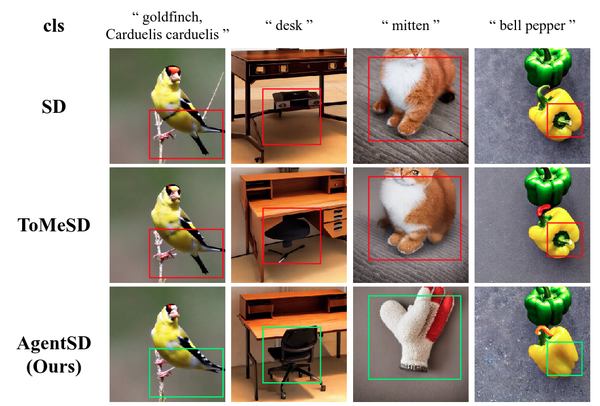 cls

" goldfinch, Carduelis carduelis "

" desk "

" mitten "

" bell pepper "

SD

ToMeSD

AgentSD (Ours)