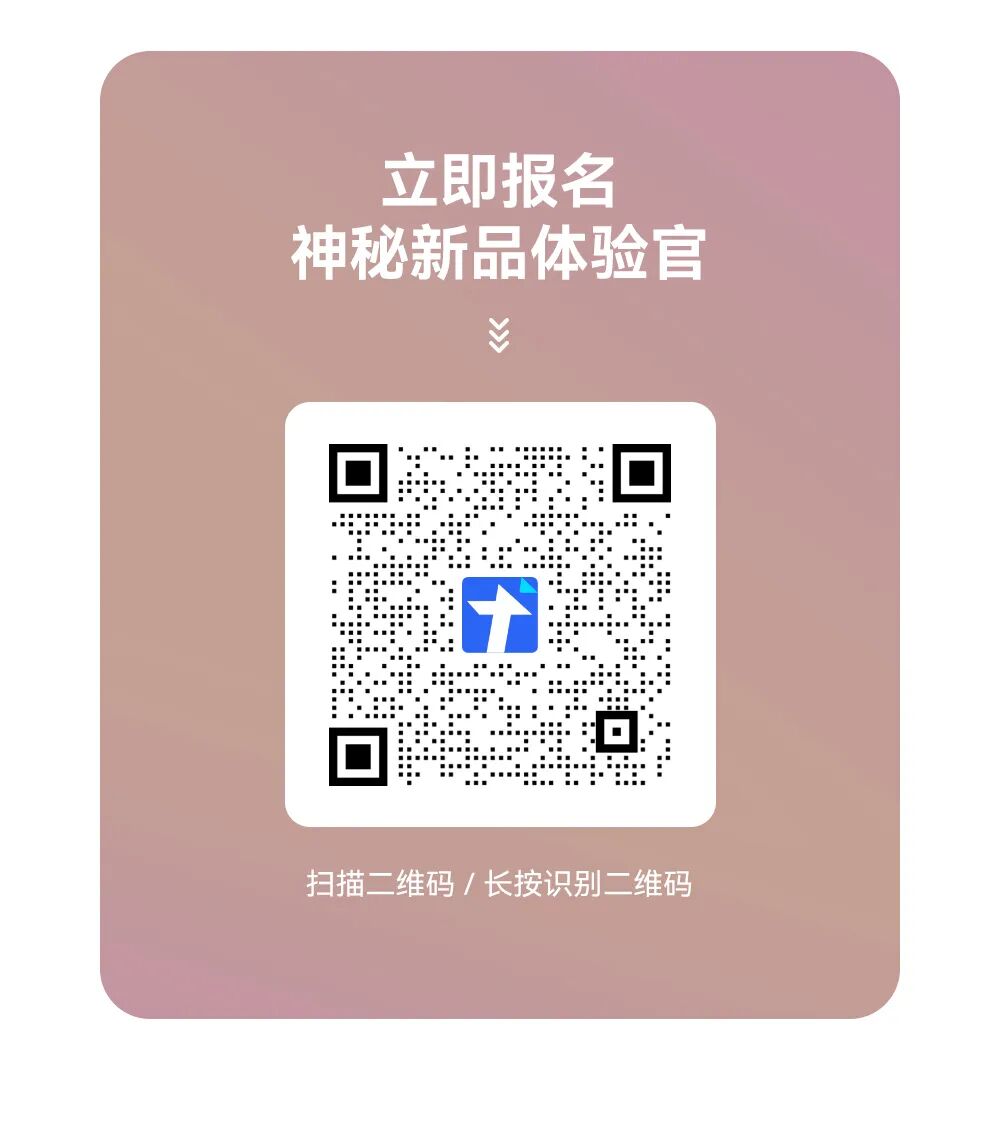 立即报名
神秘新品体验官

扫描二维码 / 长按识别二维码