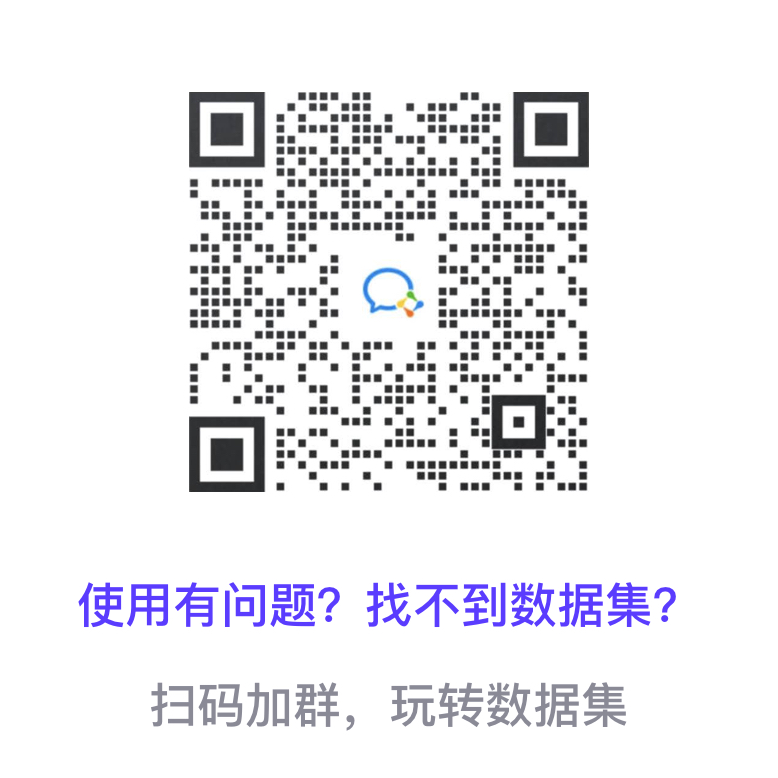 使用有问题？找不到数据集？

扫码加群，玩转数据集