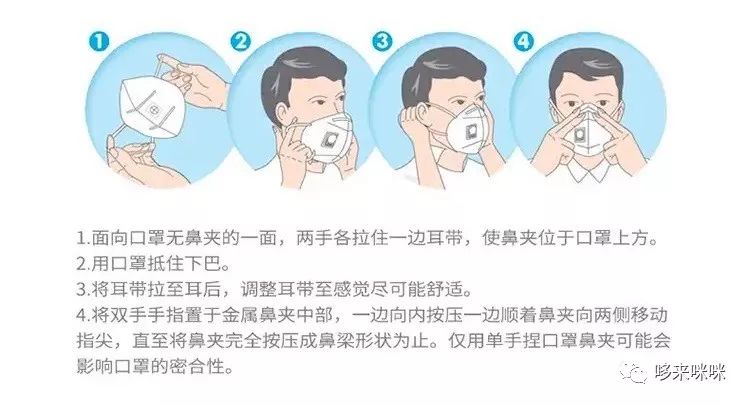 1

2

3

4

1.面向口罩无鼻夹的一面，两手各拉住一边耳带，使鼻夹位于口罩上方。
2.用口罩抵住下巴。
3.将耳带拉至耳后，调整耳带至感觉尽可能舒适。
4.将双手手指置于金属鼻夹中部，一边向内按压一边顺着鼻夹向两侧移动指尖，直至将鼻夹完全按压成鼻梁形状为止。仅用单手捏口罩鼻夹可能会影响口罩的密合性。

哆来咪咪