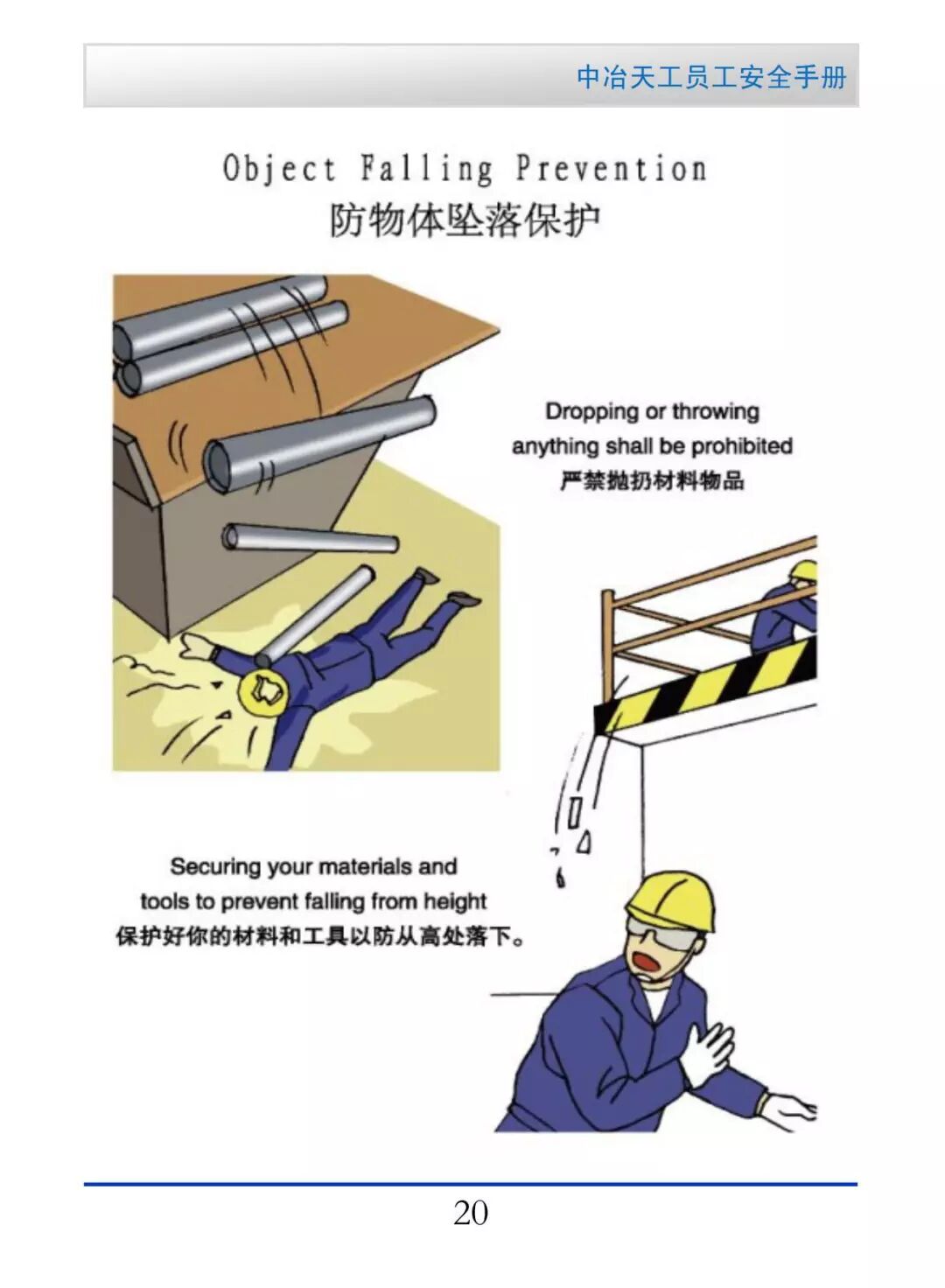 中冶天工员工安全手册

Object Falling Prevention
防物体坠落保护

Dropping or throwing anything shall be prohibited
严禁抛扔材料物品

Securing your materials and tools to prevent falling from height
保护好你的材料和工具以防从高处落下。

20