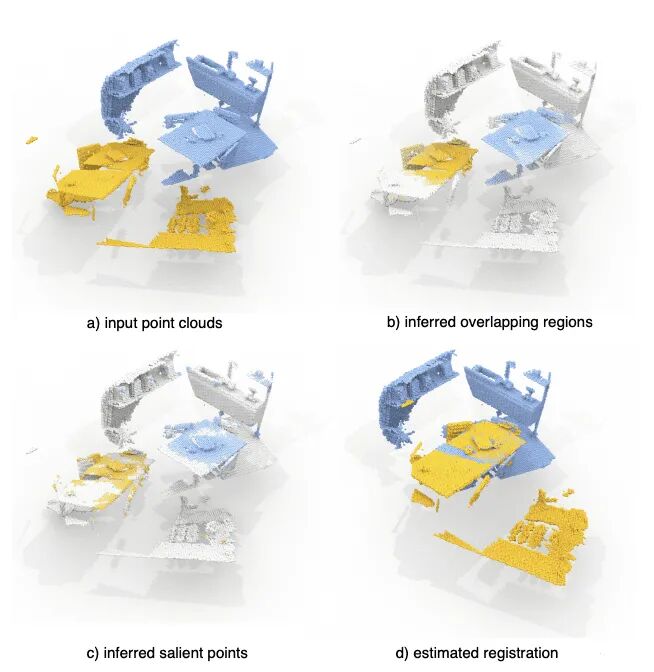 a) input point clouds

b) inferred overlapping regions

c) inferred salient points

d) estimated registration