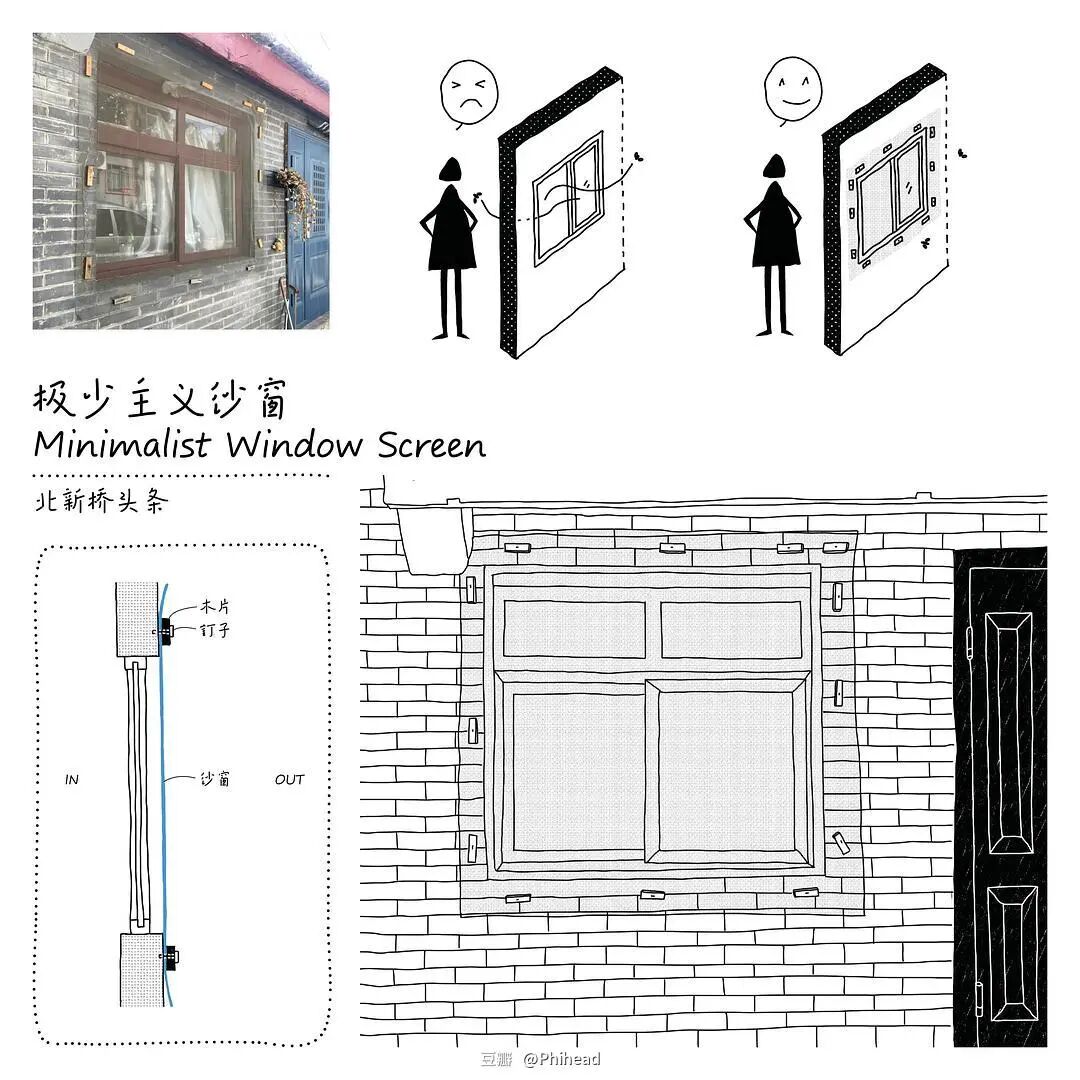 极少主义纱窗
Minimalist Window Screen

北新桥头条

木片
钉子

IN

纱窗

OUT

豆瓣 @Phihead