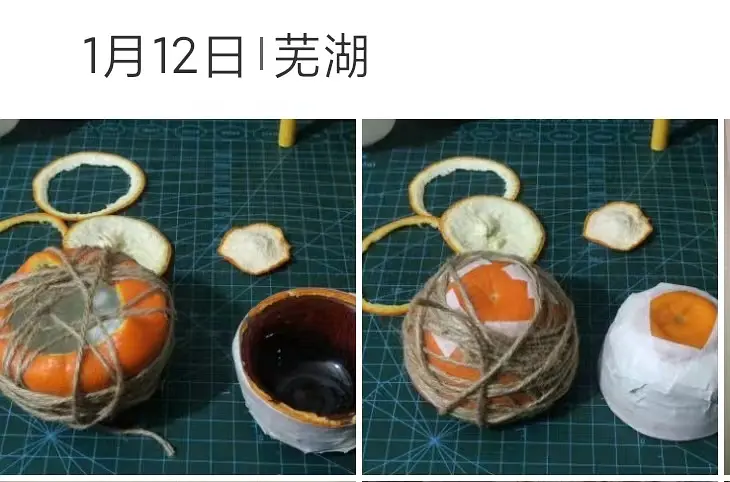 1月12日 | 芜湖