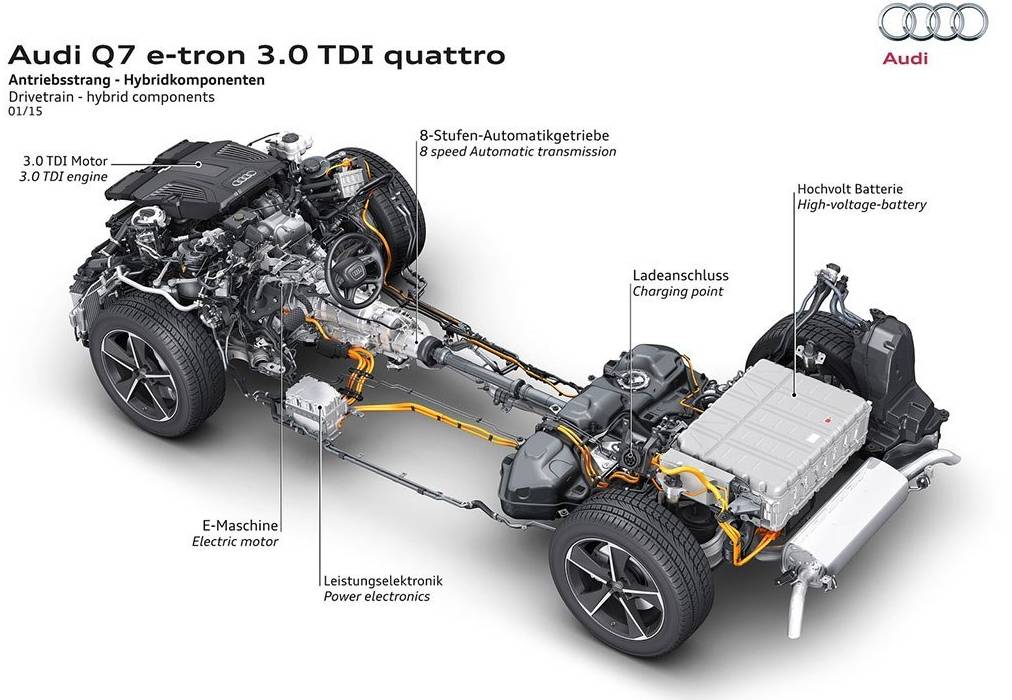 Audi Q7 e-tron 3.0 TDI quattro
Antriebsstrang - Hybridkomponenten
Drivetrain - hybrid components
01/15

Audi

3.0 TDI Motor
3.0 TDI engine

8-Stufen-Automatikgetriebe
8 speed Automatic transmission

Hochvolt Batterie
High-voltage-battery

Ladeanschluss
Charging point

E-Maschine
Electric motor

Leistungselektronik
Power electronics