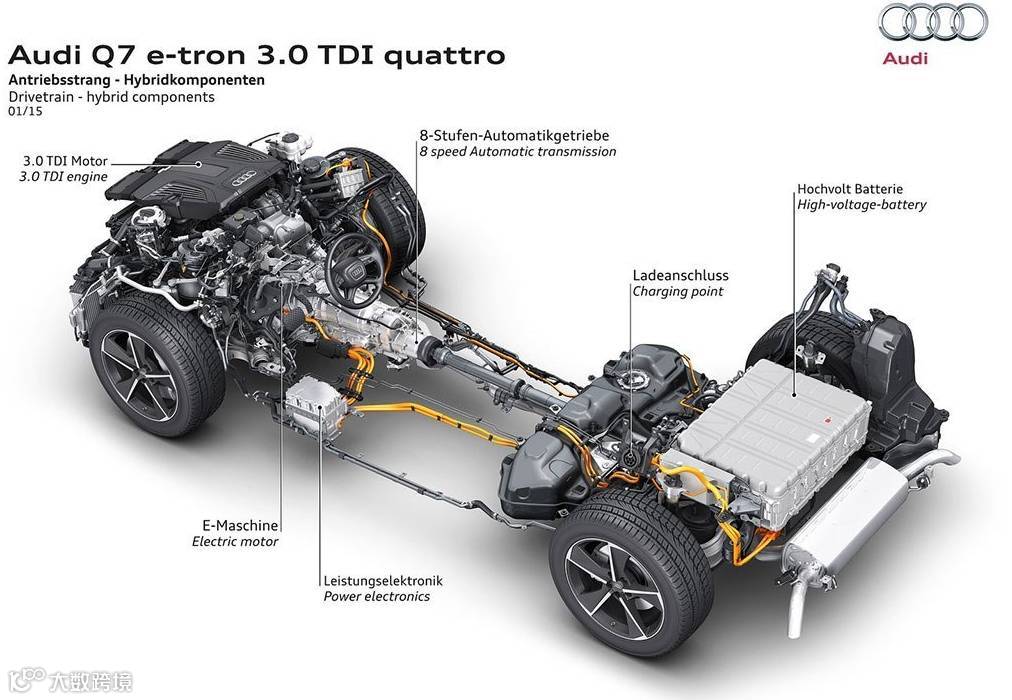 Audi Q7 e-tron 3.0 TDI quattro
Antriebsstrang - Hybridkomponenten
Drivetrain - hybrid components
01/15

Audi

3.0 TDI Motor
3.0 TDI engine

8-Stufen-Automatikgetriebe
8 speed Automatic transmission

Hochvolt Batterie
High-voltage-battery

Ladeanschluss
Charging point

E-Maschine
Electric motor

Leistungselektronik
Power electronics

大数跨境