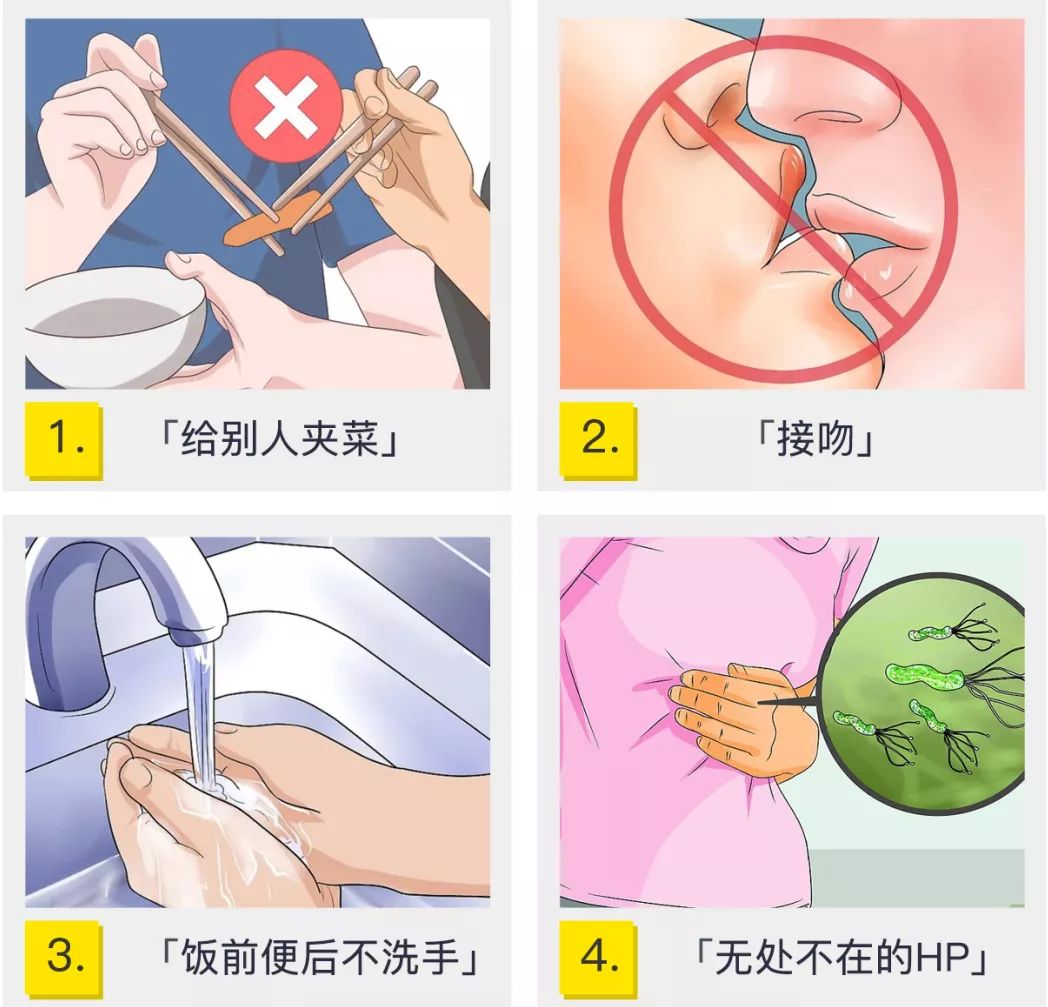 1. 「给别人夹菜」

2. 「接吻」

3. 「饭前便后不洗手」

4. 「无处不在的HP」