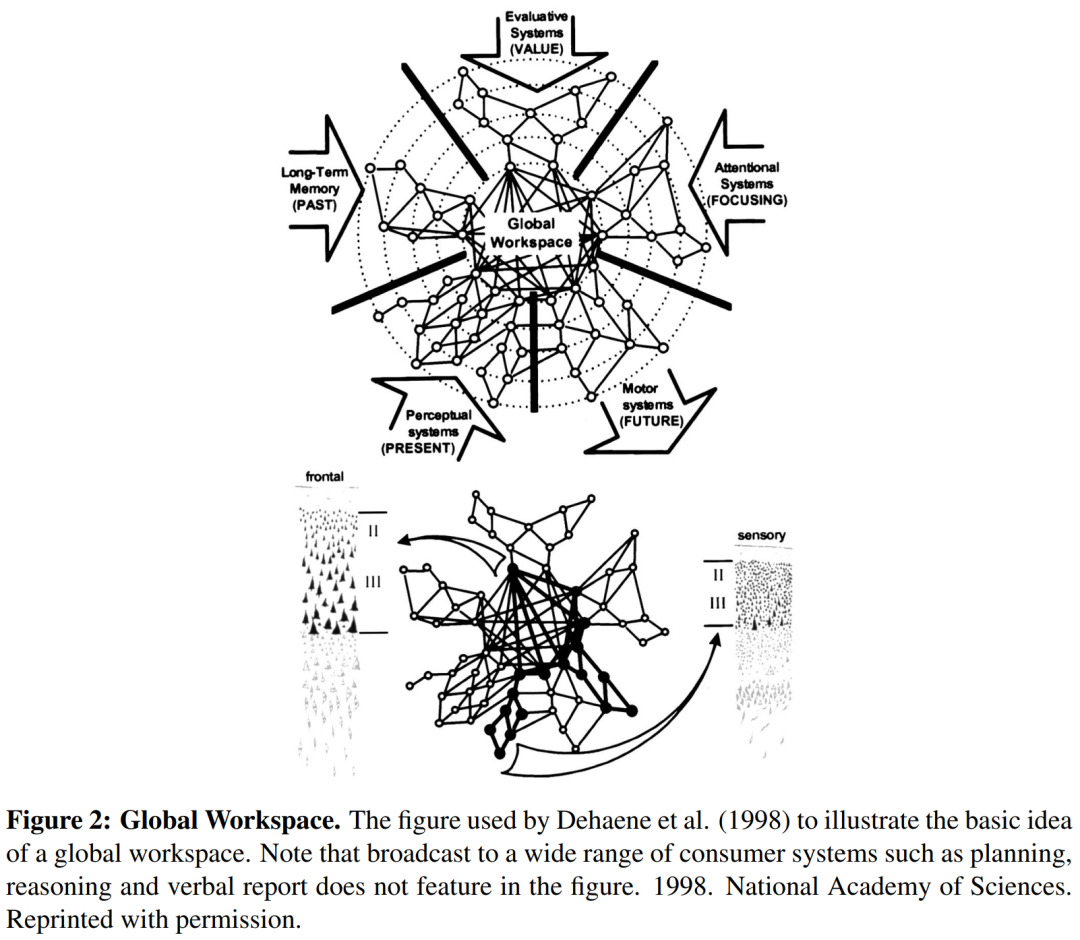 Evaluative Systems (VALUE)

Long-Term Memory (PAST)

Attentional Systems (FOCUSING)

Global Workspace

Perceptual systems (PRESENT)

Motor systems (FUTURE)

frontal

II

III

sensory

II

III

**Figure 2: Global Workspace.** The figure used by Dehaene et al. (1998) to illustrate the basic idea of a global workspace. Note that broadcast to a wide range of consumer systems such as planning, reasoning and verbal report does not feature in the figure. 1998. National Academy of Sciences. Reprinted with permission.