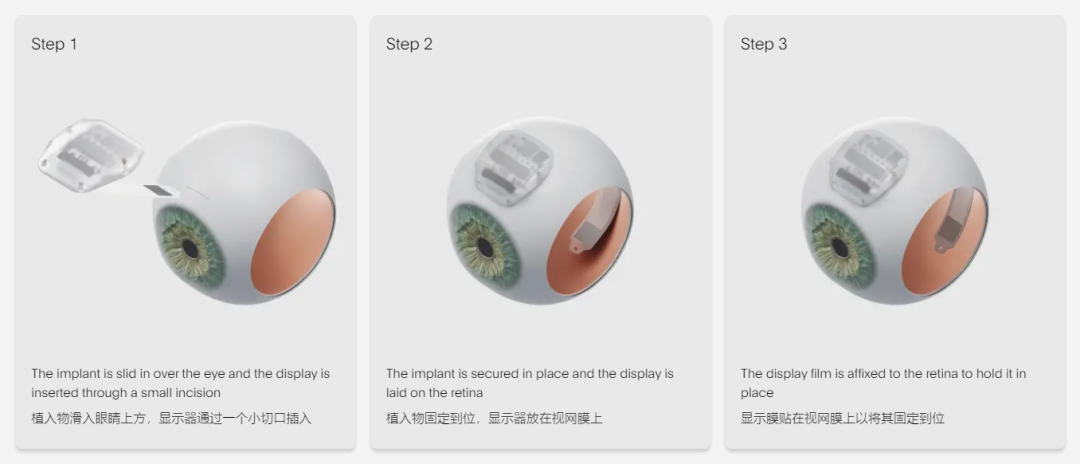 Step 1

The implant is slid in over the eye and the display is inserted through a small incision

植入物滑入眼睛上方，显示器通过一个小切口插入

Step 2

The implant is secured in place and the display is laid on the retina

植入物固定到位，显示器放在视网膜上

Step 3

The display film is affixed to the retina to hold it in place

显示膜贴在视网膜上以将其固定到位