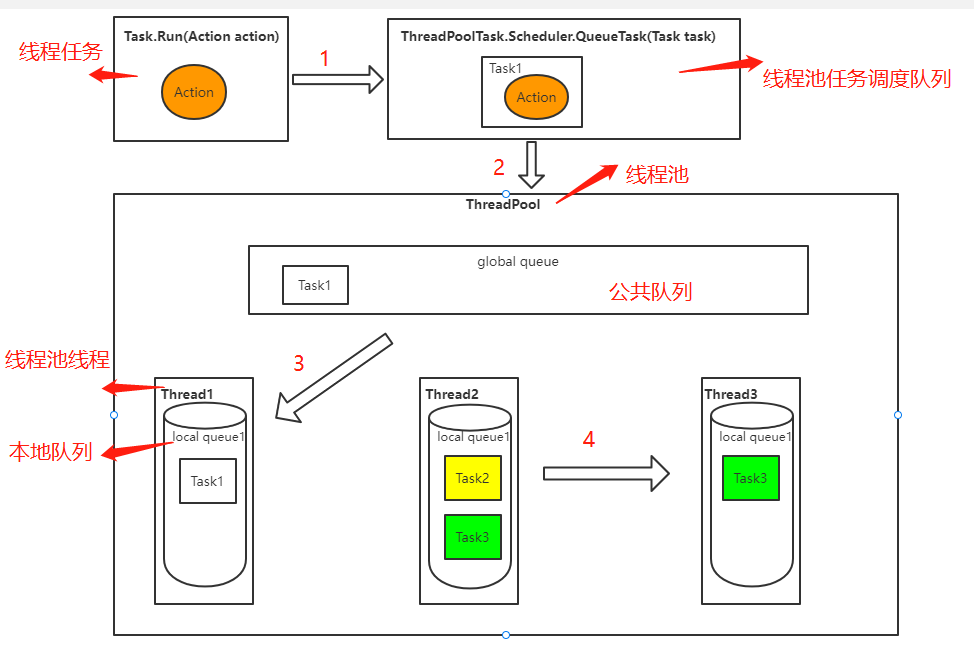 线程任务

Task.Run(Action action)

Action

1

ThreadPoolTask.Scheduler.QueueTask(Task task)

Task1

Action

线程池任务调度队列

2

线程池

ThreadPool

global queue

Task1

公共队列

3

线程池线程

Thread1

本地队列

local queue1

Task1

Thread2

local queue1

Task2

Task3

4

Thread3

local queue1

Task3