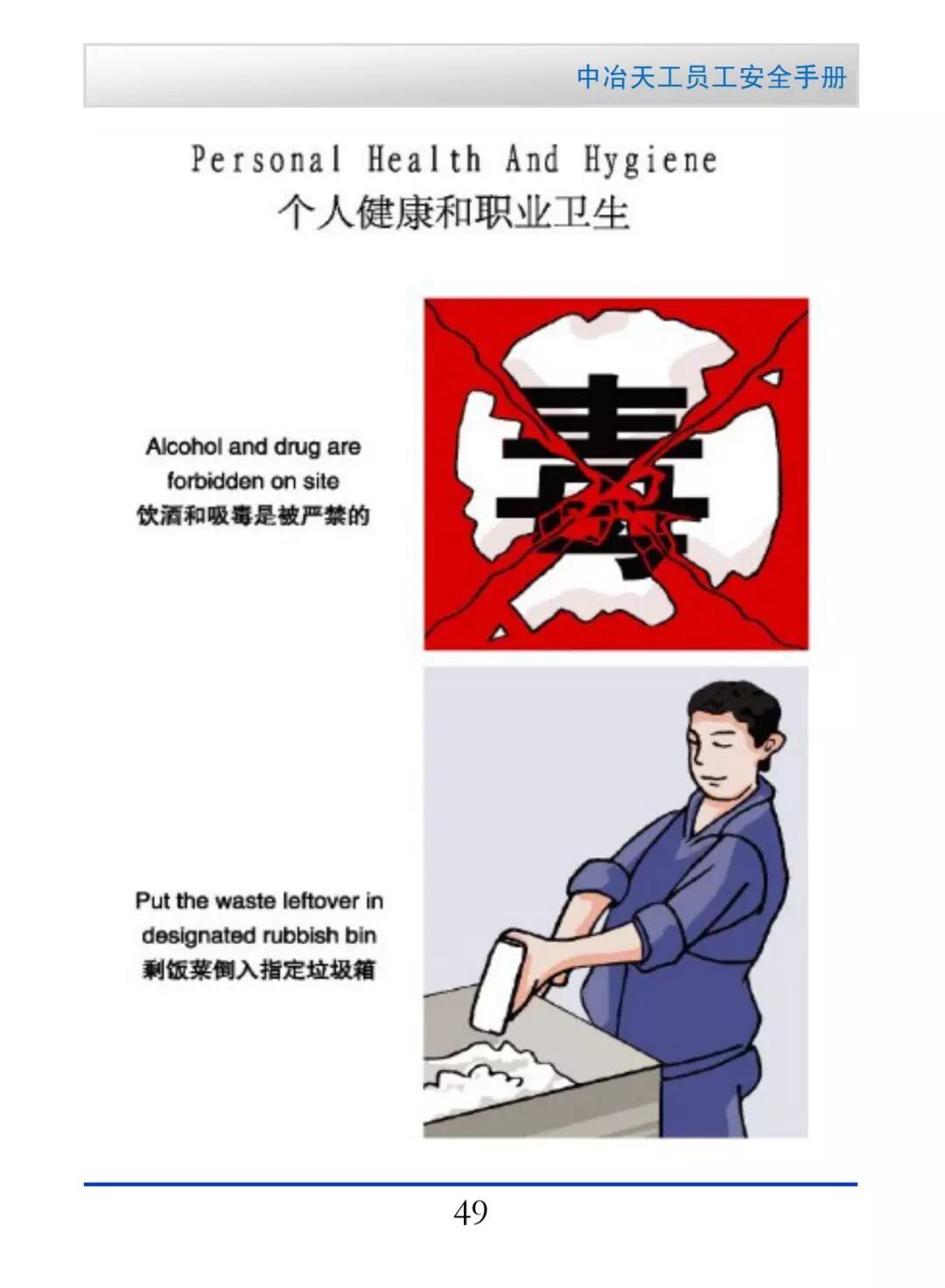 中冶天工员工安全手册

Personal Health And Hygiene
个人健康和职业卫生

Alcohol and drug are forbidden on site
饮酒和吸毒是被严禁的

毒

Put the waste leftover in designated rubbish bin
剩饭菜倒入指定垃圾箱

49