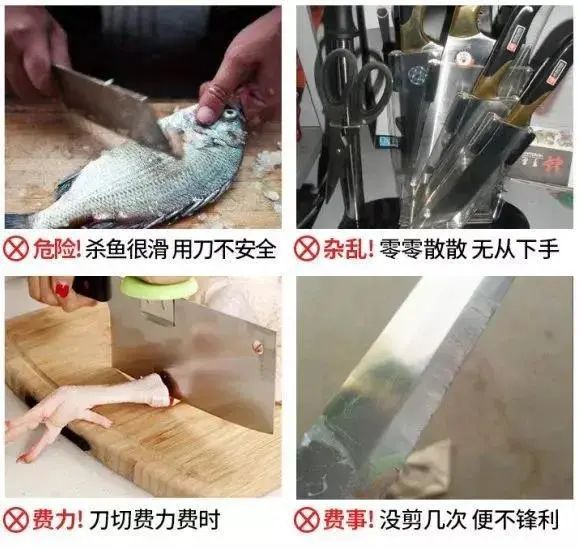 危险! 杀鱼很滑 用刀不安全

杂乱! 零零散散 无从下手

费力! 刀切费力费时

费事! 没剪几次 便不锋利