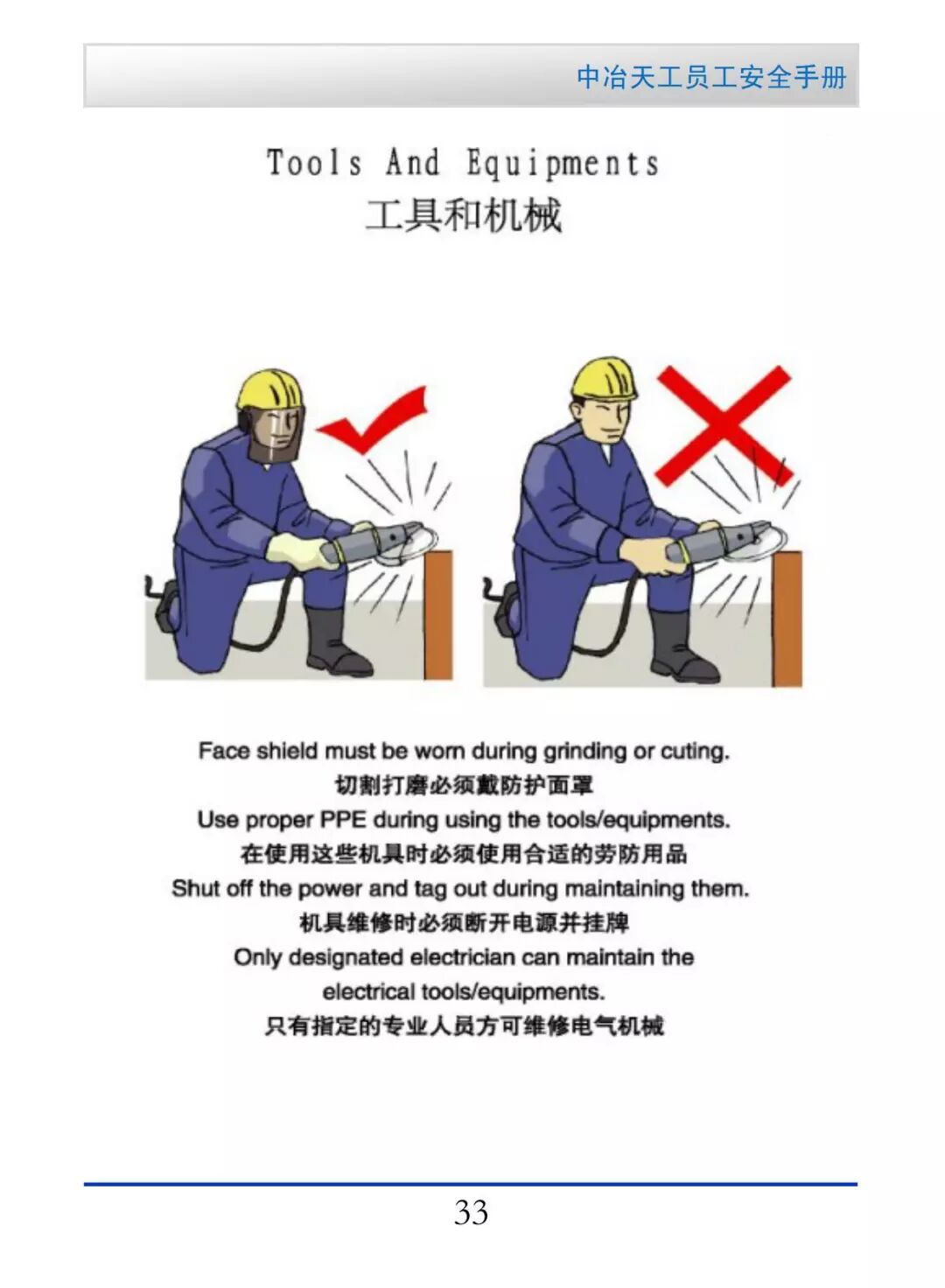 中冶天工员工安全手册

Tools And Equipments
工具和机械

Face shield must be worn during grinding or cuting.
切割打磨必须戴防护面罩
Use proper PPE during using the tools/equipments.
在使用这些机具时必须使用合适的劳防用品
Shut off the power and tag out during maintaining them.
机具维修时必须断开电源并挂牌
Only designated electrician can maintain the electrical tools/equipments.
只有指定的专业人员方可维修电气机械

33